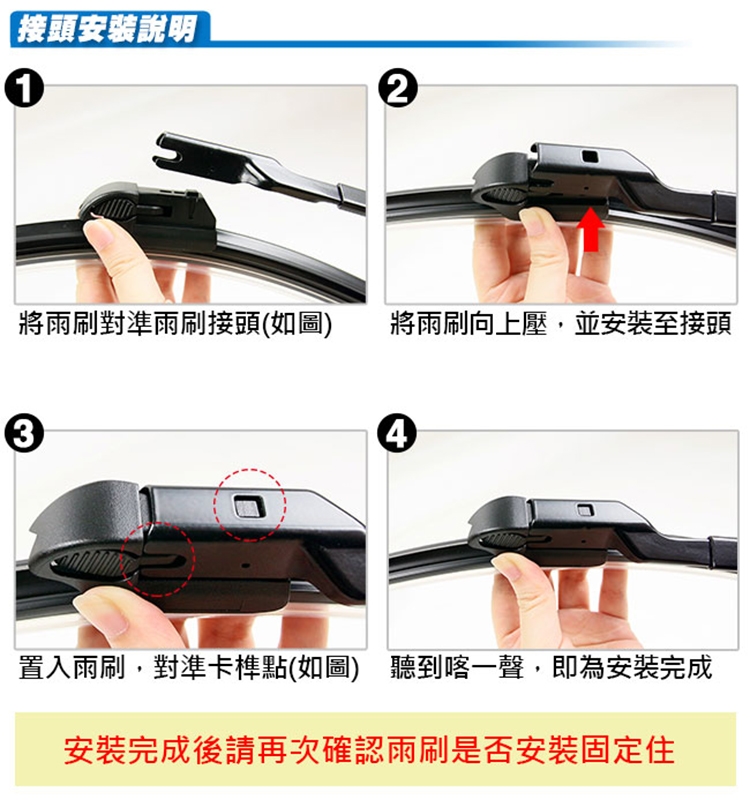 接頭安裝說明

1

將雨刷對準雨刷接頭(如圖)

2

將雨刷向上壓，並安裝至接頭

3

置入雨刷，對準卡榫點(如圖)

4

聽到喀一聲，即為安裝完成

安裝完成後請再次確認雨刷是否安裝固定住