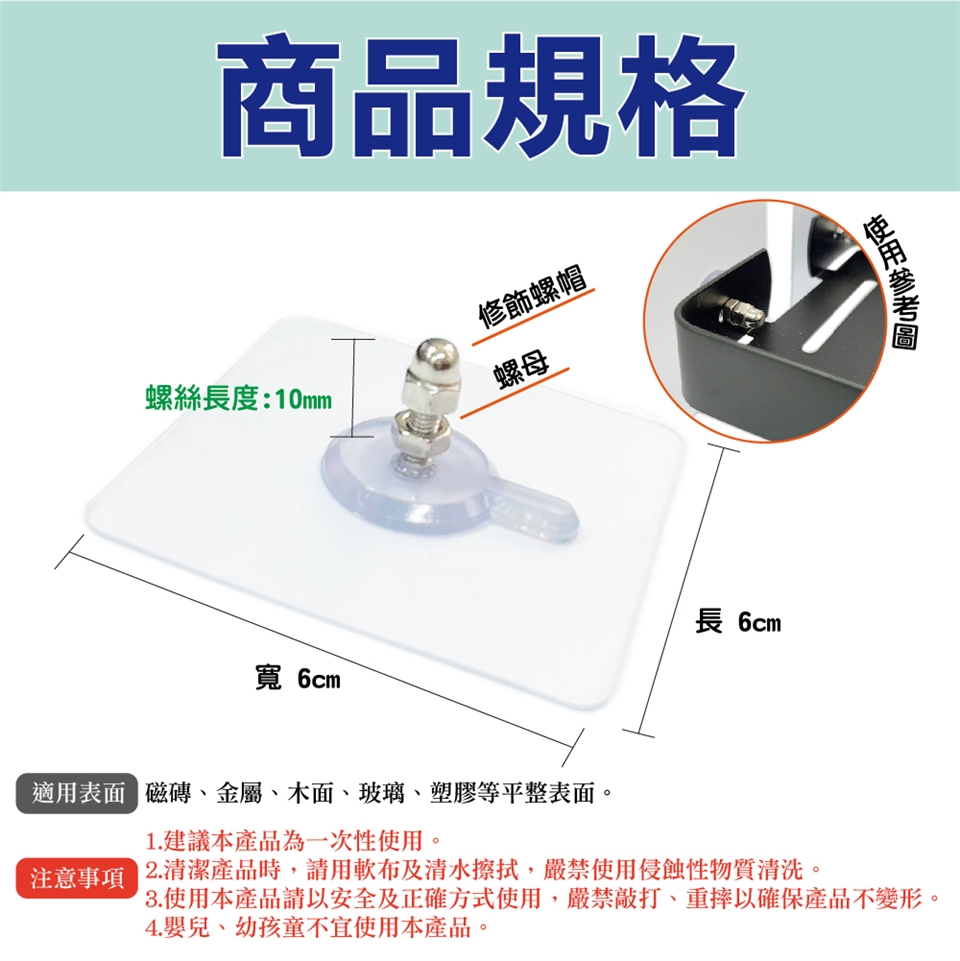 商品規格

使用參考圖

修飾螺帽

螺母

螺絲長度:10㎜

長 6㎝

寬 6㎝

適用表面 磁磚、金屬、木面、玻璃、塑膠等平整表面。

注意事項
1.建議本產品為一次性使用。
2.清潔產品時，請用軟布及清水擦拭，嚴禁使用侵蝕性物質清洗。
3.使用本產品請以安全及正確方式使用，嚴禁敲打、重摔以確保產品不變形。
4.嬰兒、幼孩童不宜使用本產品。