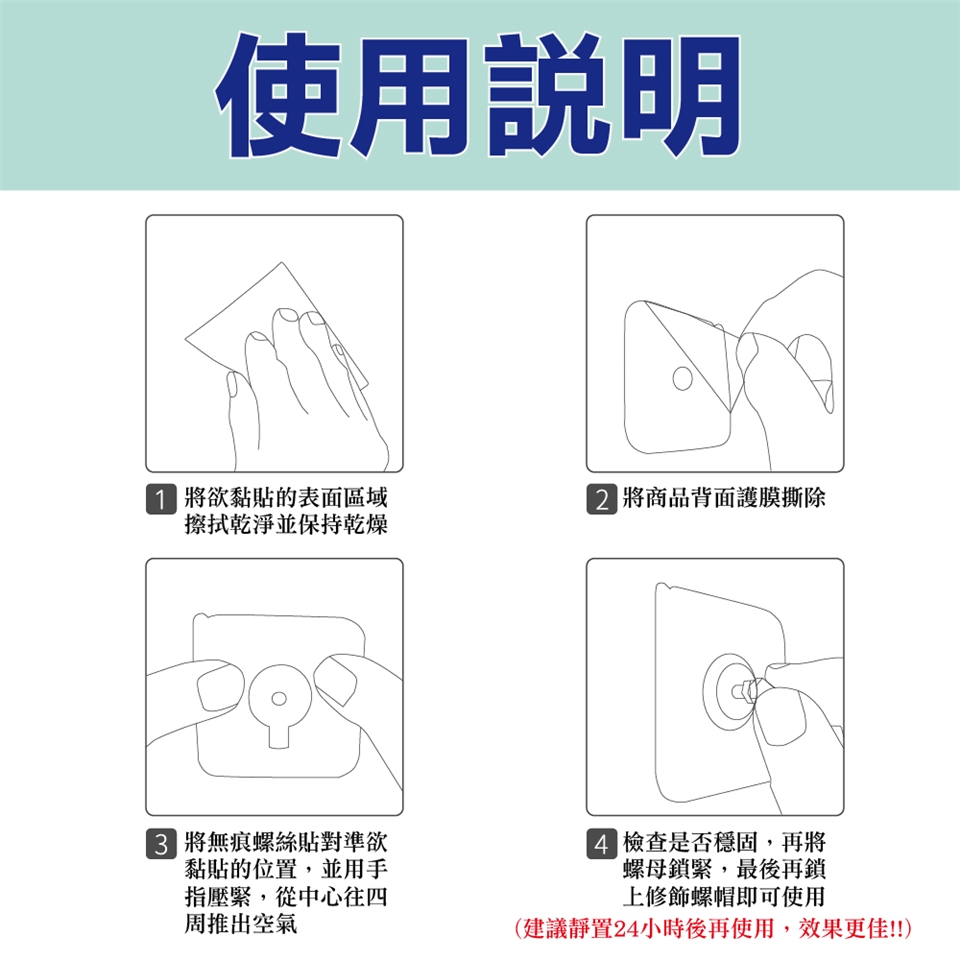 使用說明

1 將欲黏貼的表面區域擦拭乾淨並保持乾燥

2 將商品背面護膜撕除

3 將無痕螺絲貼對準欲黏貼的位置，並用手指壓緊，從中心往四周推出空氣

4 檢查是否穩固，再將螺母鎖緊，最後再鎖上修飾螺帽即可使用

(建議靜置24小時後再使用，效果更佳!!)