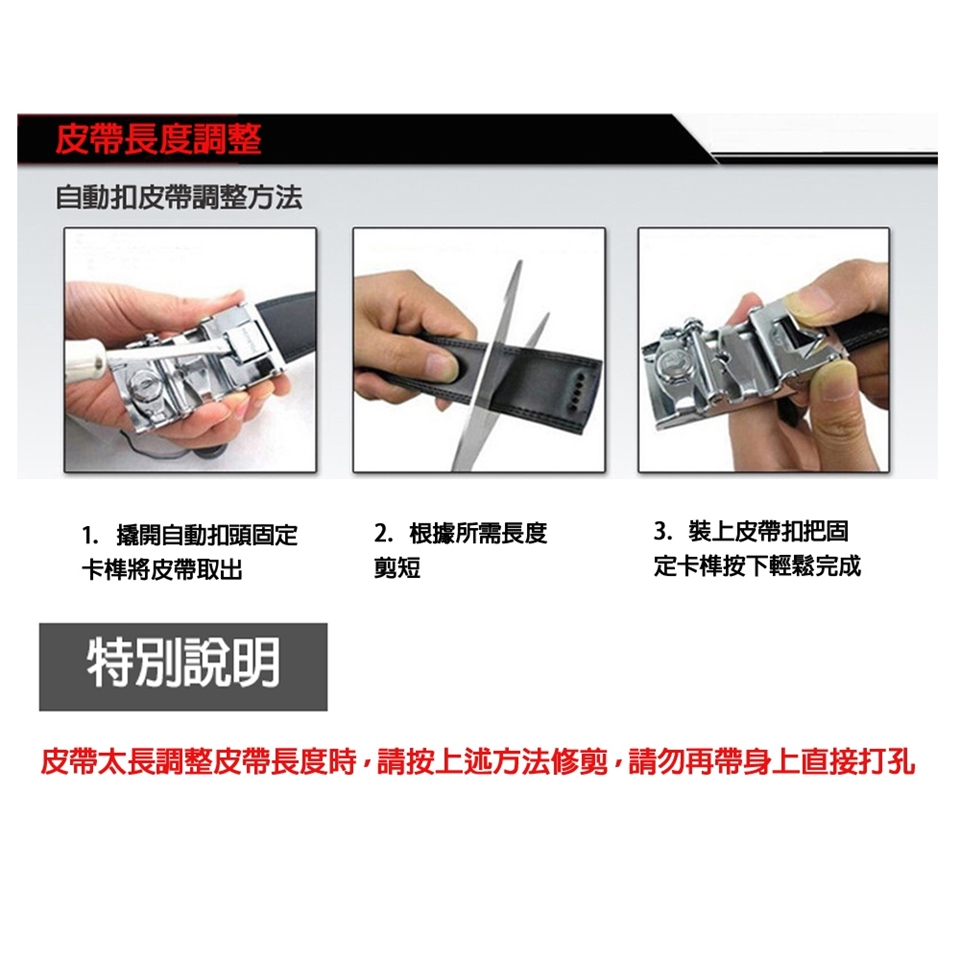 皮帶長度調整

自動扣皮帶調整方法

1. 撬開自動扣頭固定卡榫將皮帶取出

2. 根據所需長度剪短

3. 裝上皮帶扣把固定卡榫按下輕鬆完成

特別說明

皮帶太長調整皮帶長度時，請按上述方法修剪，請勿再帶身上直接打孔