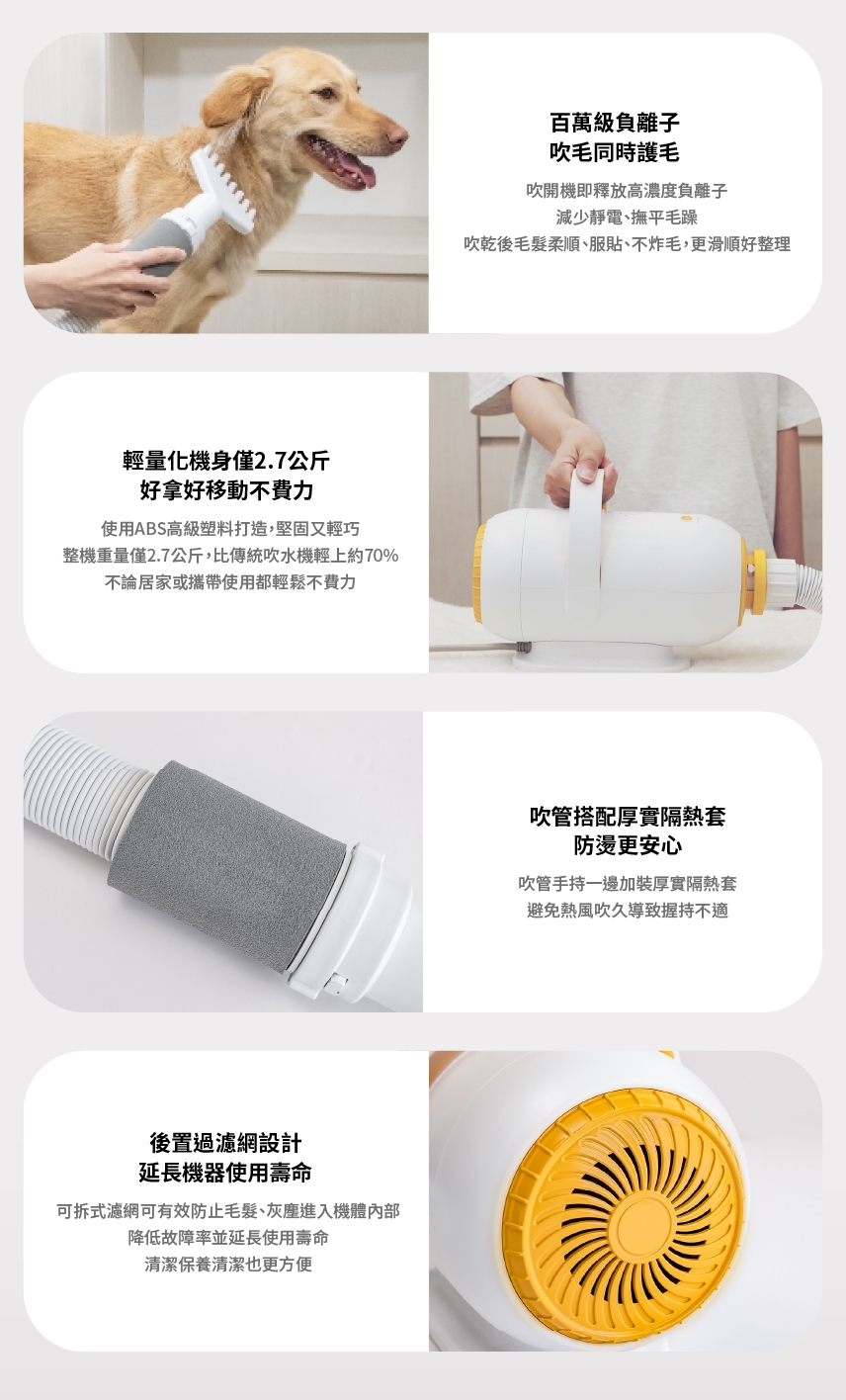 百萬級負離子
吹毛同時護毛

吹開機即釋放高濃度負離子
減少靜電、撫平毛躁
吹乾後毛髮柔順、服貼、不炸毛，更滑順好整理

輕量化機身僅2.7公斤
好拿好移動不費力

使用ABS高級塑料打造，堅固又輕巧
整機重量僅2.7公斤，比傳統吹水機輕上約70%
不論居家或攜帶使用都輕鬆不費力

吹管搭配厚實隔熱套
防燙更安心

吹管手持一邊加裝厚實隔熱套
避免熱風吹久導致握持不適

後置過濾網設計
延長機器使用壽命

可拆式濾網可有效防止毛髮、灰塵進入機體內部
降低故障率並延長使用壽命
清潔保養清潔也更方便