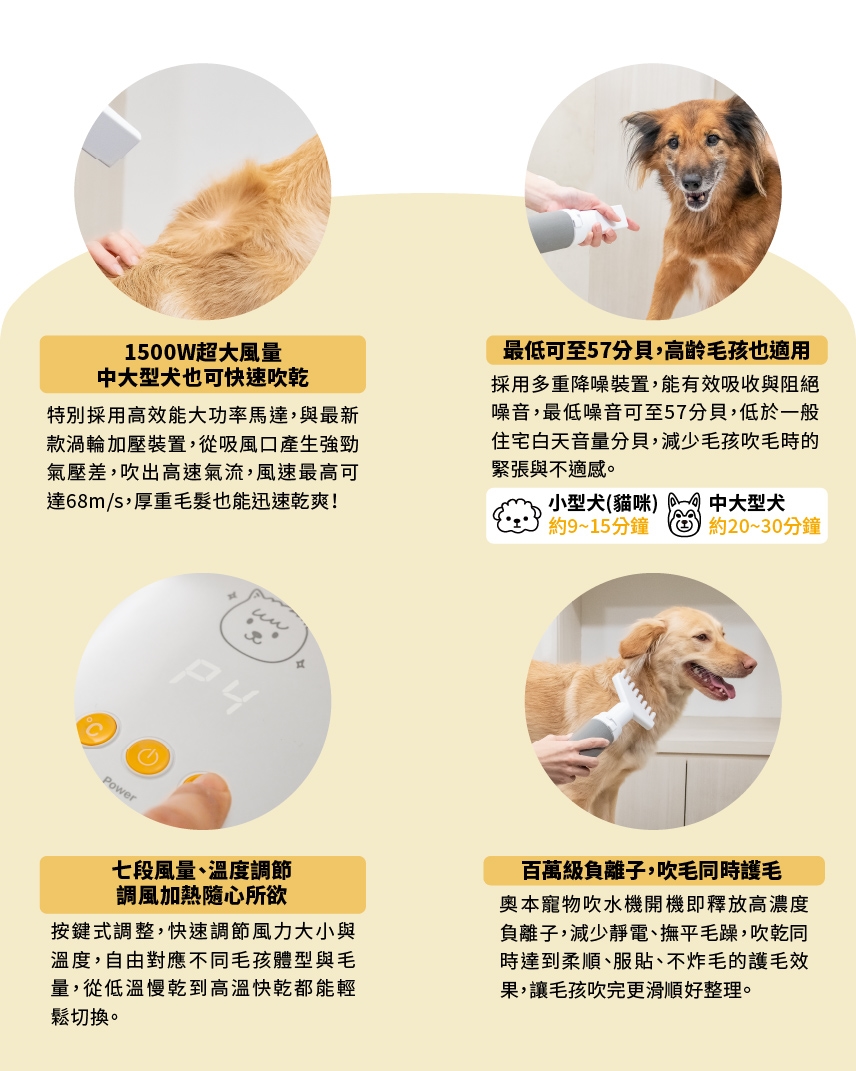 1500W超大風量
中大型犬也可快速吹乾

特別採用高效能大功率馬達，與最新款渦輪加壓裝置，從吸風口產生強勁氣壓差，吹出高速氣流，風速最高可達68m/s，厚重毛髮也能迅速乾爽！

最低可至57分貝，高齡毛孩也適用

採用多重降噪裝置，能有效吸收與阻絕噪音，最低噪音可至57分貝，低於一般住宅白天音量分貝，減少毛孩吹毛時的緊張與不適感。

小型犬(貓咪)
約9~15分鐘

中大型犬
約20~30分鐘

P4

Power

七段風量、溫度調節
調風加熱隨心所欲

按鍵式調整，快速調節風力大小與溫度，自由對應不同毛孩體型與毛量，從低溫慢乾到高溫快乾都能輕鬆切換。

百萬級負離子，吹毛同時護毛

奧本寵物吹水機開機即釋放高濃度負離子，減少靜電、撫平毛躁，吹乾同時達到柔順、服貼、不炸毛的護毛效果，讓毛孩吹完更滑順好整理。