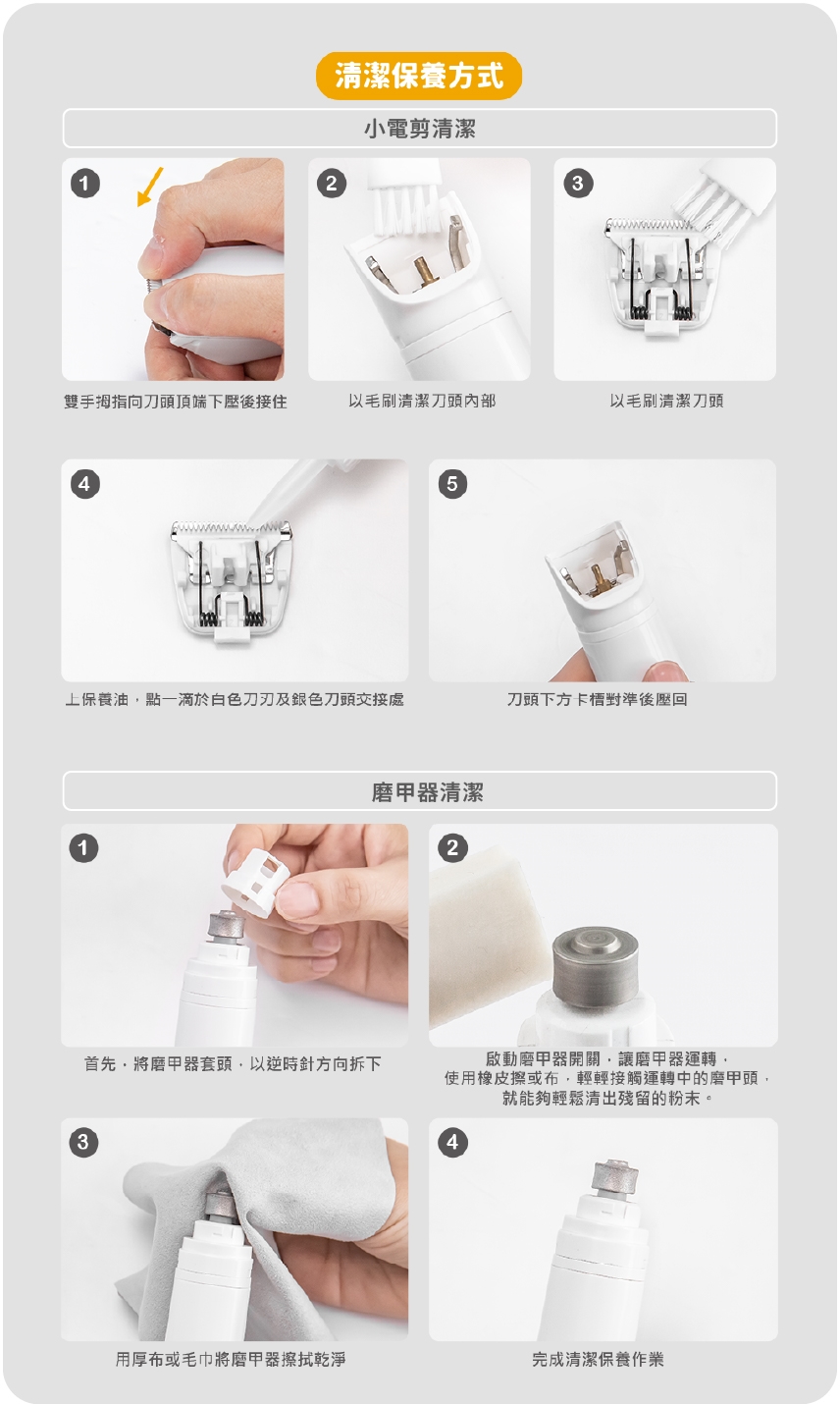 清潔保養方式

小電剪清潔

1
雙手拇指向刀頭頂端下壓後接住

2
以毛刷清潔刀頭內部

3
以毛刷清潔刀頭

4
上保養油，點一滴於白色刀刃及銀色刀頭交接處

5
刀頭下方卡槽對準後壓回

磨甲器清潔

1
首先，將磨甲器套頭，以逆時針方向拆下

2
啟動磨甲器開關，讓磨甲器運轉，使用橡皮擦或布，輕輕接觸運轉中的磨甲頭，就能夠輕鬆清出殘留的粉末。

3
用厚布或毛巾將磨甲器擦拭乾淨

4
完成清潔保養作業