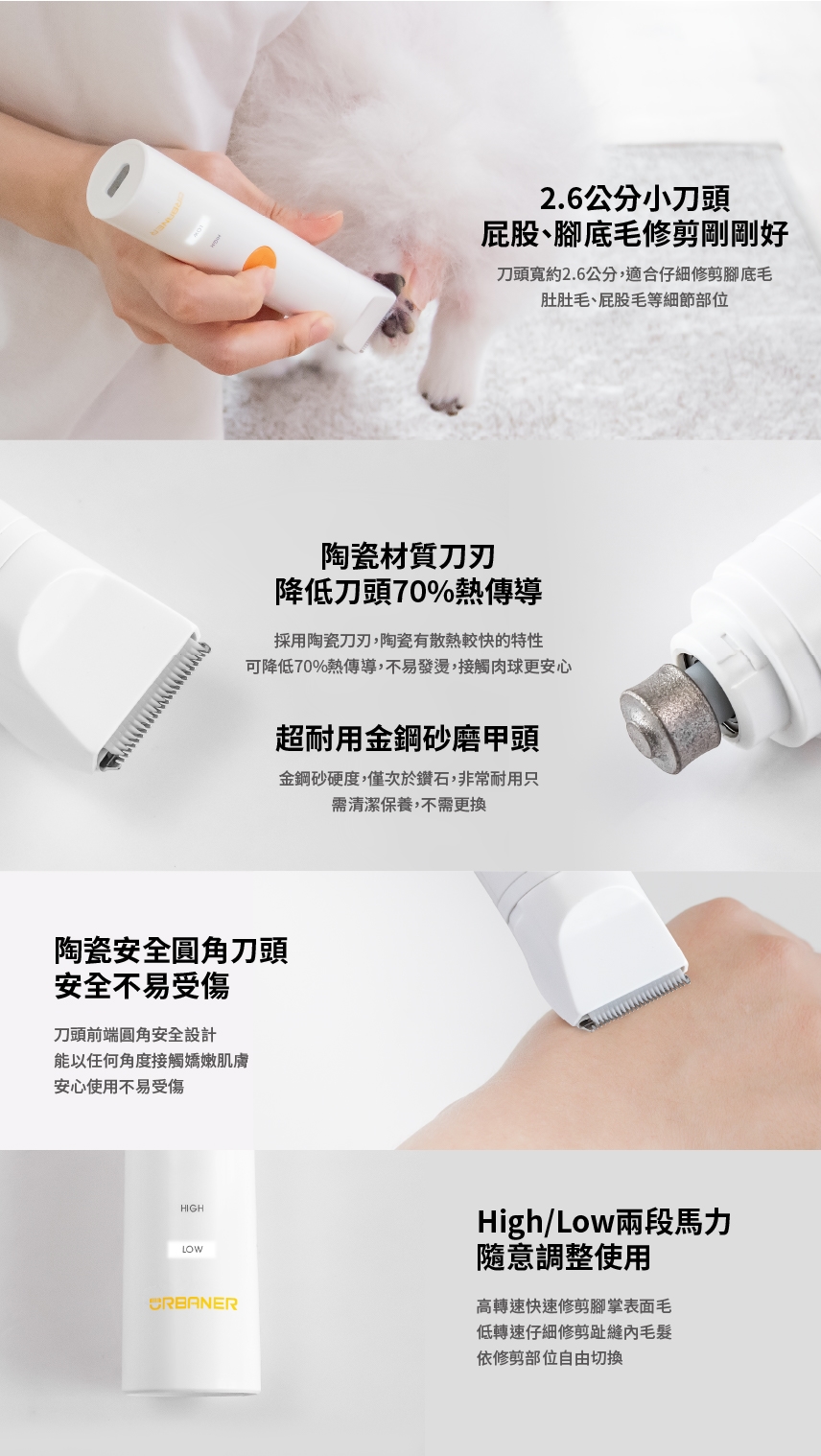 2.6公分小刀頭
屁股、腳底毛修剪剛剛好

刀頭寬約2.6公分，適合仔細修剪腳底毛
肚肚毛、屁股毛等細節部位

陶瓷材質刀刃
降低刀頭70%熱傳導

採用陶瓷刀刃，陶瓷有散熱較快的特性
可降低70%熱傳導，不易發燙，接觸肉球更安心

超耐用金鋼砂磨甲頭

金鋼砂硬度，僅次於鑽石，非常耐用只
需清潔保養，不需更換

陶瓷安全圓角刀頭
安全不易受傷

刀頭前端圓角安全設計
能以任何角度接觸嬌嫩肌膚
安心使用不易受傷

HIGH
LOW
URBANER

High/Low兩段馬力
隨意調整使用

高轉速快速修剪腳掌表面毛
低轉速仔細修剪趾縫內毛髮
依修剪部位自由切換