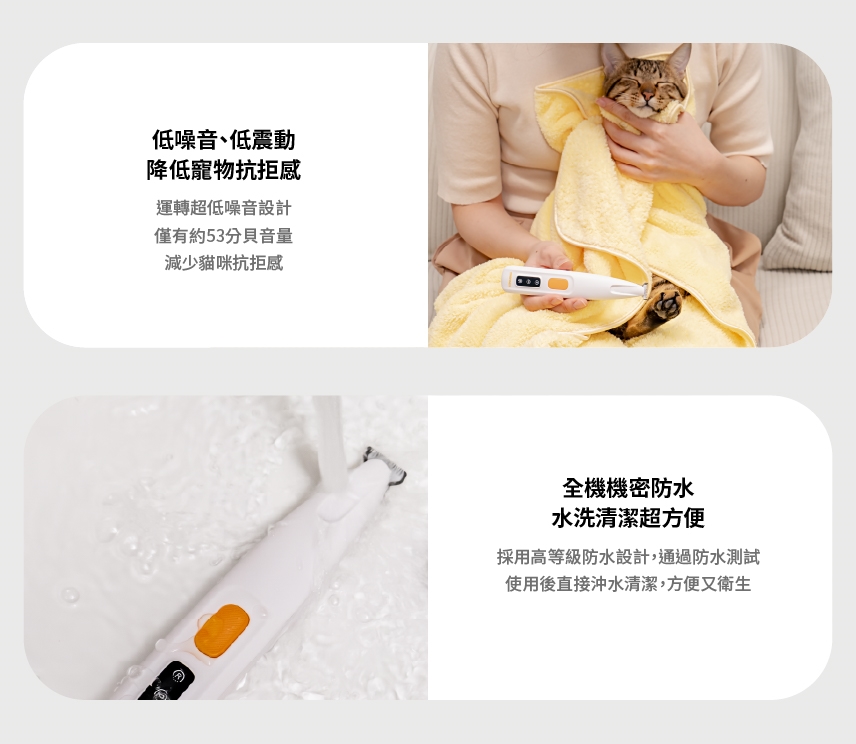 低噪音、低震動
降低寵物抗拒感

運轉超低噪音設計
僅有約53分貝音量
減少貓咪抗拒感

全機機密防水
水洗清潔超方便

採用高等級防水設計，通過防水測試
使用後直接沖水清潔，方便又衛生