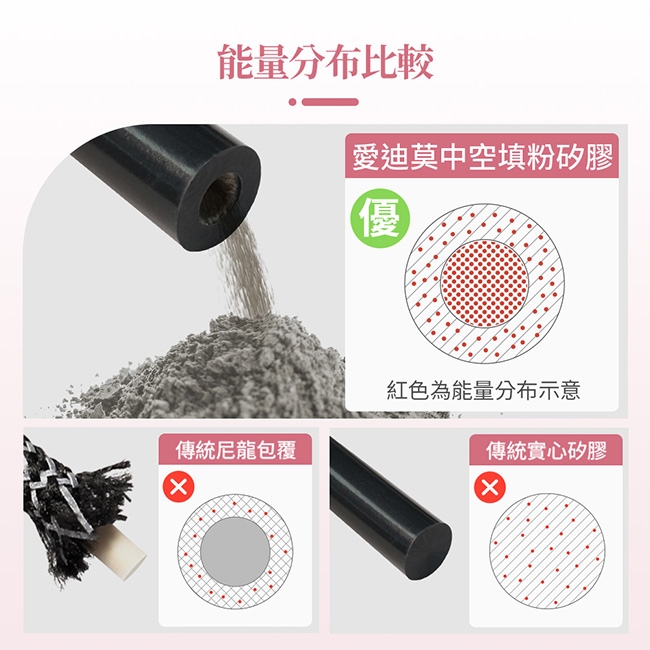 能量分布比較

愛迪莫中空填粉矽膠

優

紅色為能量分布示意

傳統尼龍包覆

傳統實心矽膠