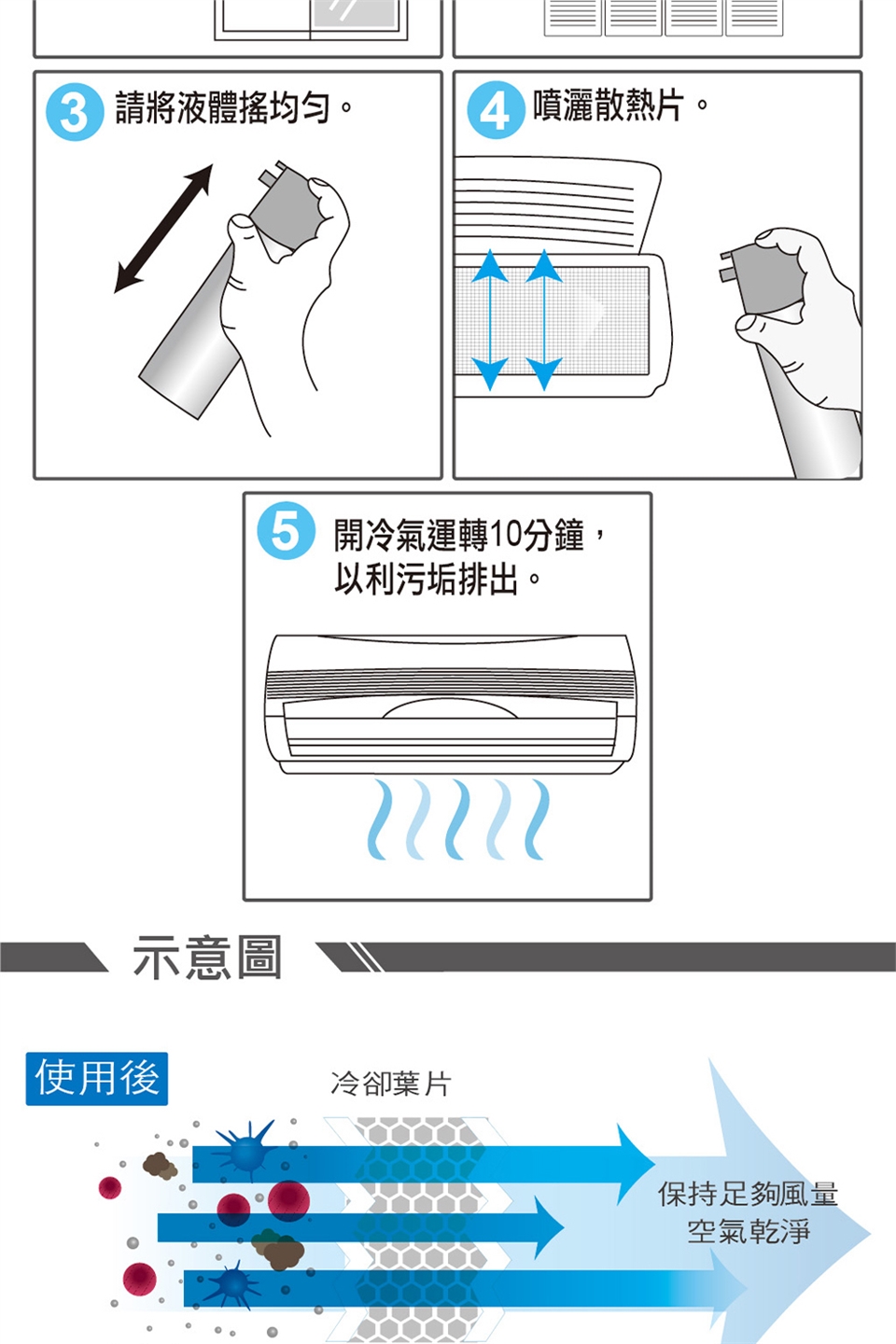 3 請將液體搖均勻。

4 噴灑散熱片。

5 開冷氣運轉10分鐘，以利污垢排出。

示意圖

使用後

冷卻葉片

保持足夠風量
空氣乾淨