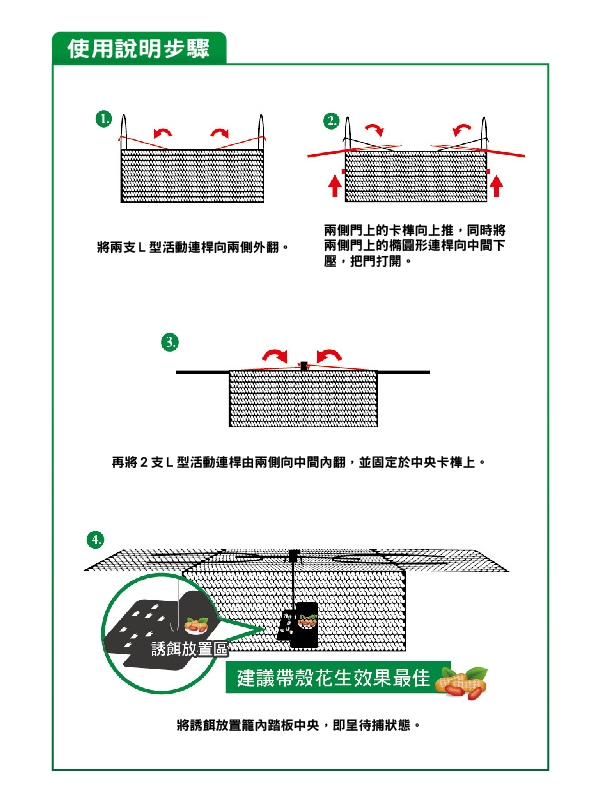 使用說明步驟

1.

將兩支 L 型活動連桿向兩側外翻。

2.

兩側門上的卡榫向上推，同時將兩側門上的橢圓形連桿向中間下壓，把門打開。

3.

再將 2 支 L 型活動連桿由兩側向中間內翻，並固定於中央卡榫上。

4.

誘餌放置區

建議帶殼花生效果最佳

將誘餌放置籠內踏板中央，即呈待捕狀態。