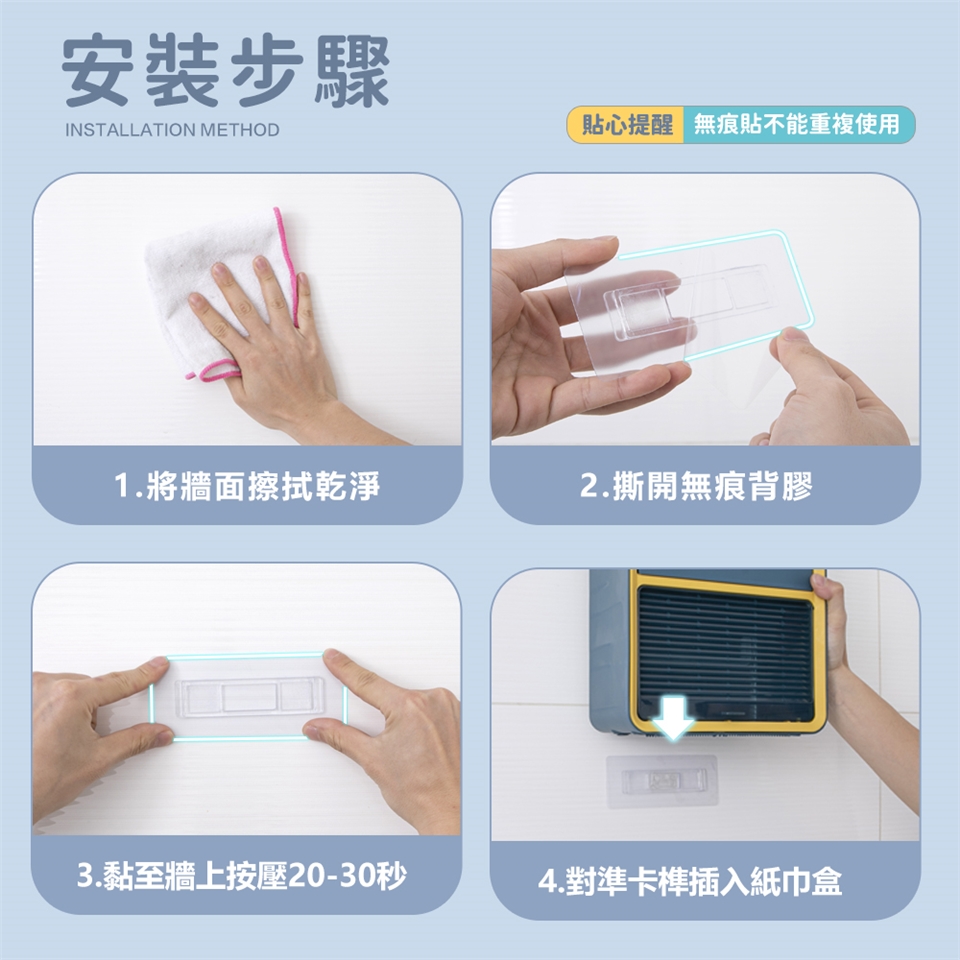 安裝步驟
INSTALLATION METHOD

貼心提醒 無痕貼不能重複使用

1.將牆面擦拭乾淨

2.撕開無痕背膠

3.黏至牆上按壓20-30秒

4.對準卡榫插入紙巾盒