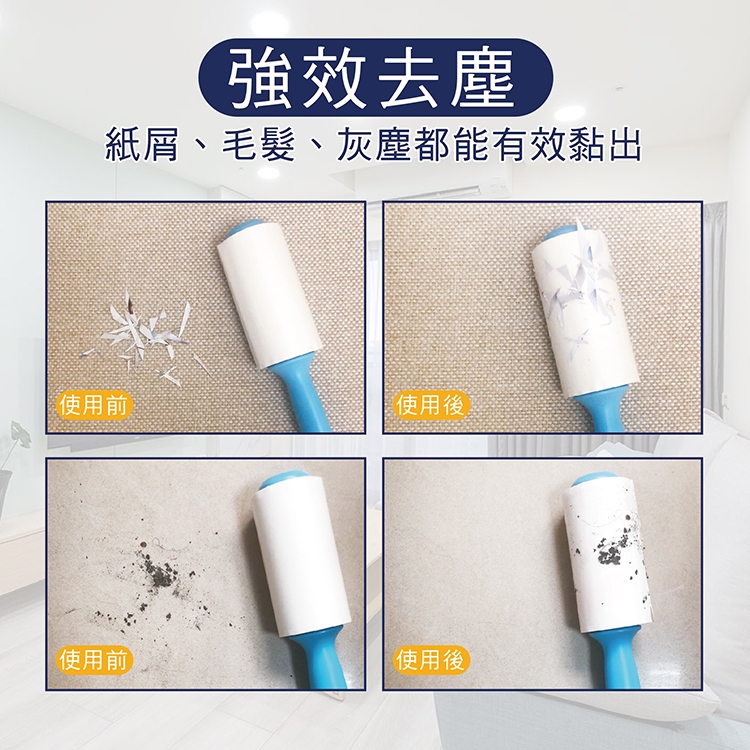 強效去塵

紙屑、毛髮、灰塵都能有效黏出

使用前

使用後

使用前

使用後