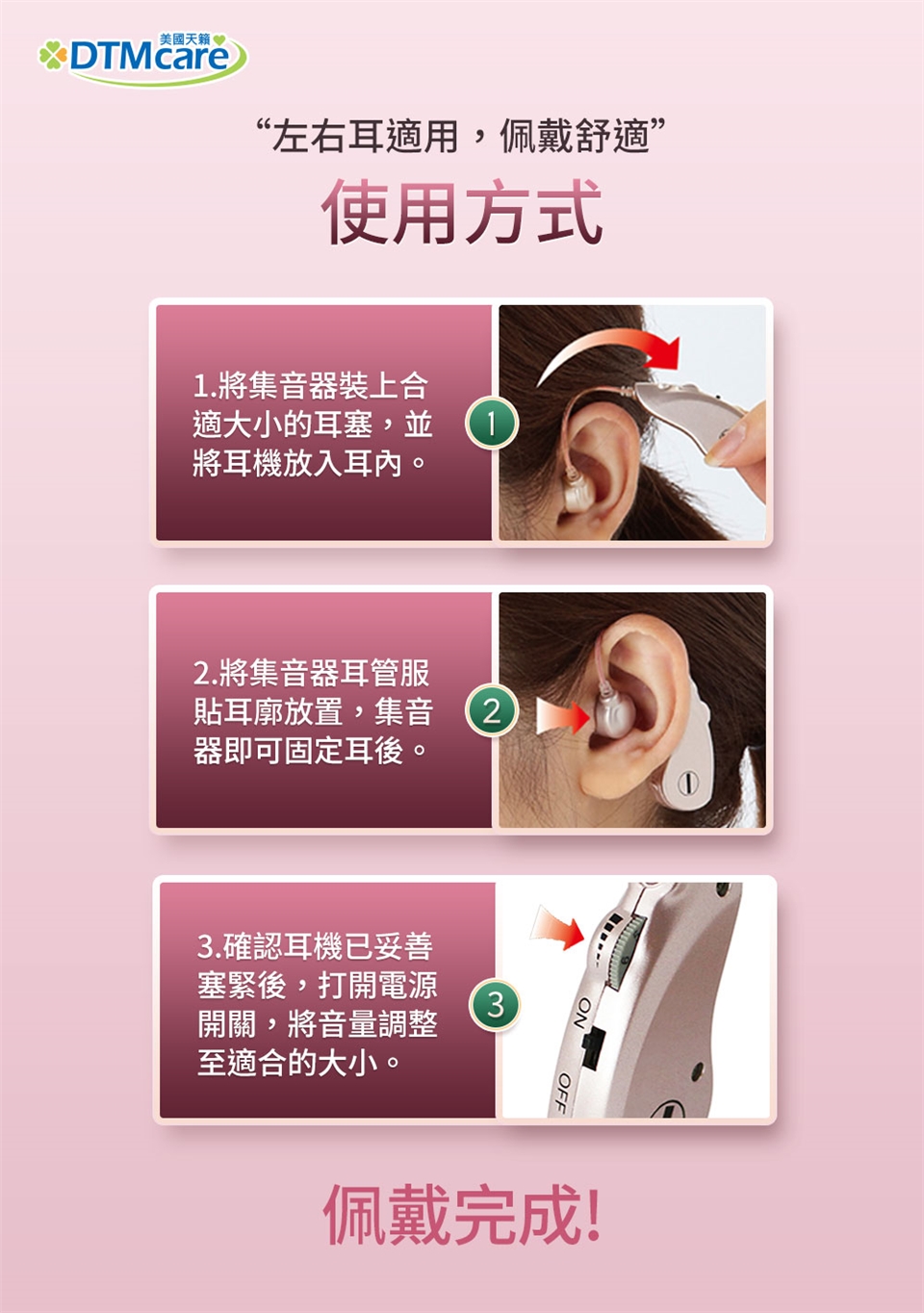 美國天籟
DTMcare

“左右耳適用，佩戴舒適”

使用方式

1.將集音器裝上合適大小的耳塞，並將耳機放入耳內。

1

2.將集音器耳管服貼耳廓放置，集音器即可固定耳後。

2

3.確認耳機已妥善塞緊後，打開電源開關，將音量調整至適合的大小。

3

ON

OFF

佩戴完成!