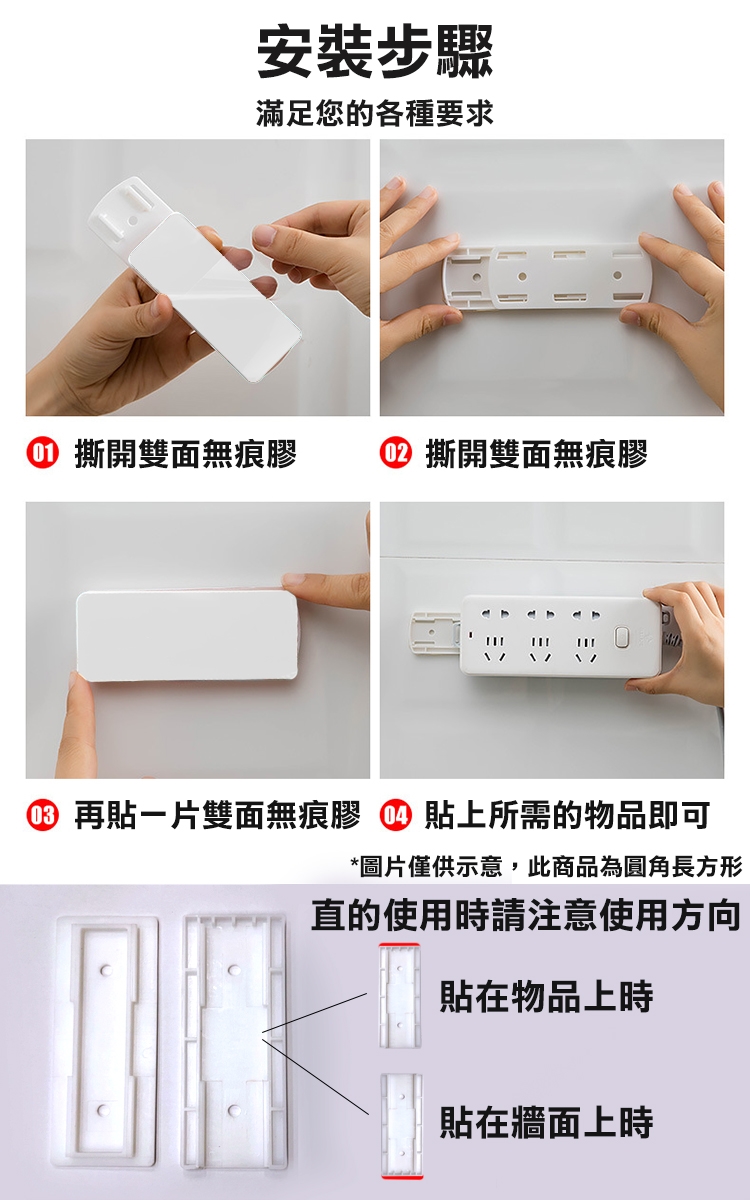 安裝步驟

滿足您的各種要求

01 撕開雙面無痕膠

02 撕開雙面無痕膠

03 再貼一片雙面無痕膠

04 貼上所需的物品即可

*圖片僅供示意，此商品為圓角長方形

直的使用時請注意使用方向

貼在物品上時

貼在牆面上時