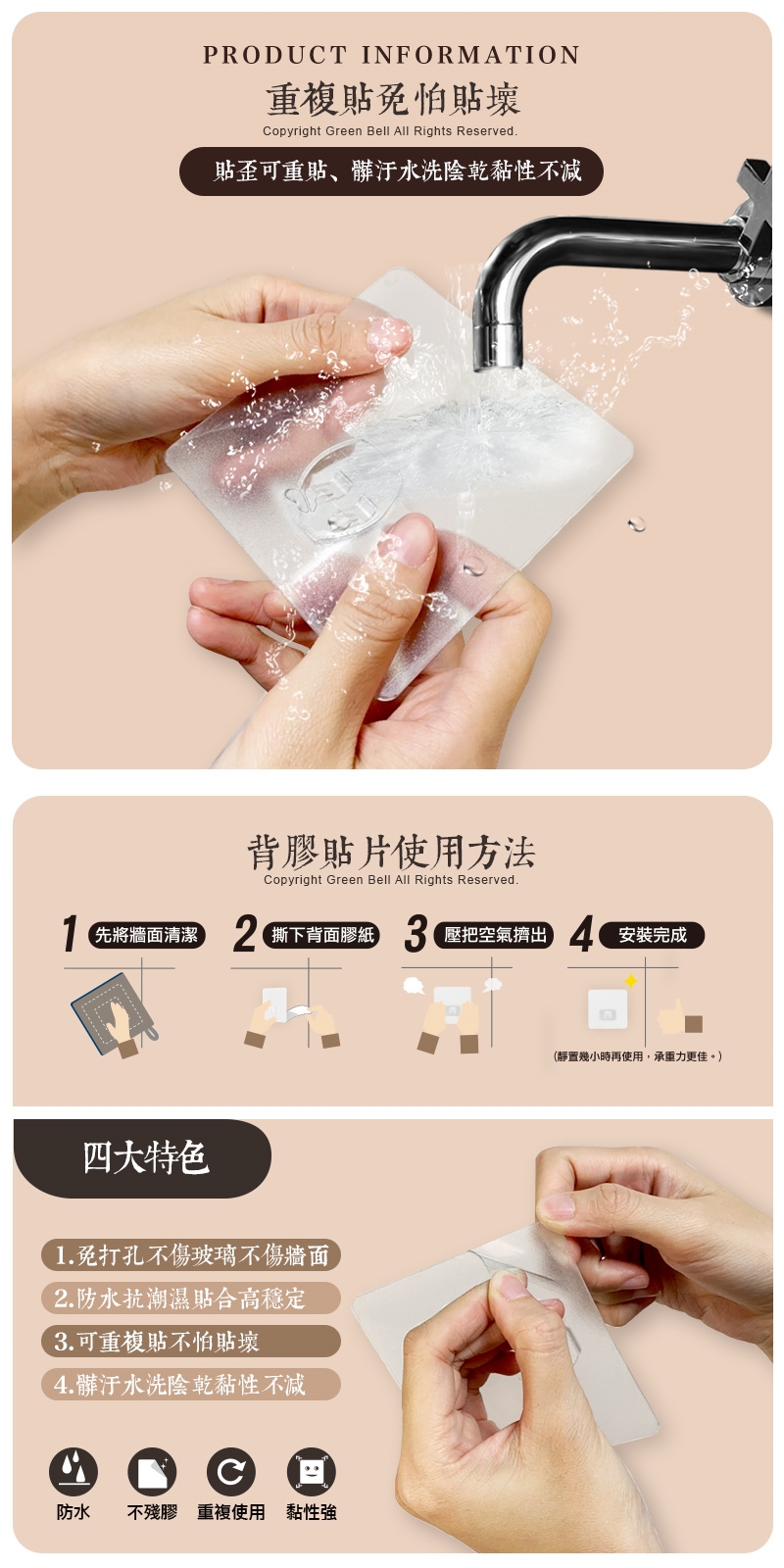 PRODUCT INFORMATION
重複貼免怕貼壞
Copyright Green Bell All Rights Reserved.
貼歪可重貼、髒汙水洗陰乾黏性不減

背膠貼片使用方法
Copyright Green Bell All Rights Reserved.
1 先將牆面清潔
2 撕下背面膠紙
3 壓把空氣擠出
4 安裝完成
(靜置幾小時再使用，承重力更佳。)

四大特色
1.免打孔不傷玻璃不傷牆面
2.防水抗潮濕貼合高穩定
3.可重複貼不怕貼壞
4.髒汙水洗陰乾黏性不減

防水
不殘膠
重複使用
黏性強