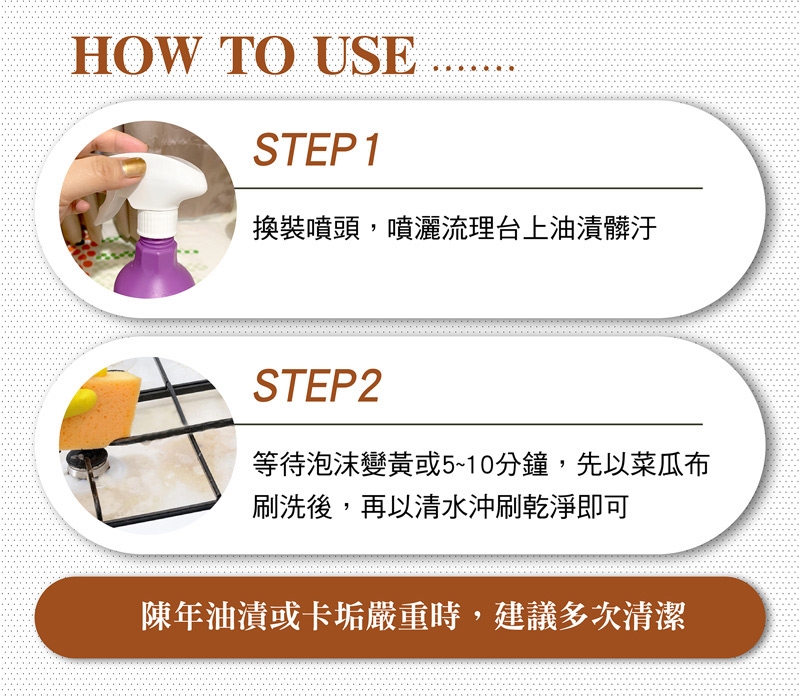 HOW TO USE .......

STEP1

換裝噴頭，噴灑流理台上油漬髒汙

STEP2

等待泡沫變黃或5~10分鐘，先以菜瓜布刷洗後，再以清水沖刷乾淨即可

陳年油漬或卡垢嚴重時，建議多次清潔