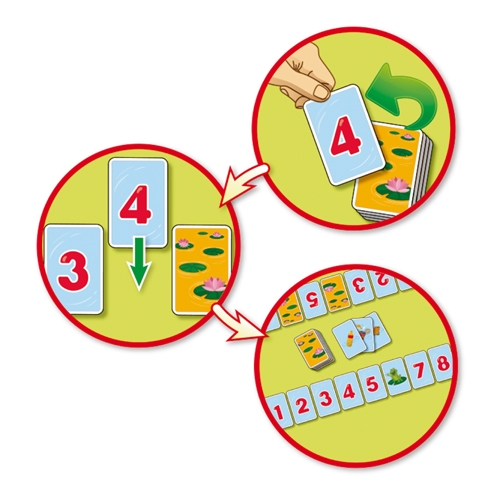 4

4

3

5
3
2

1
2
3
4
5
7
8