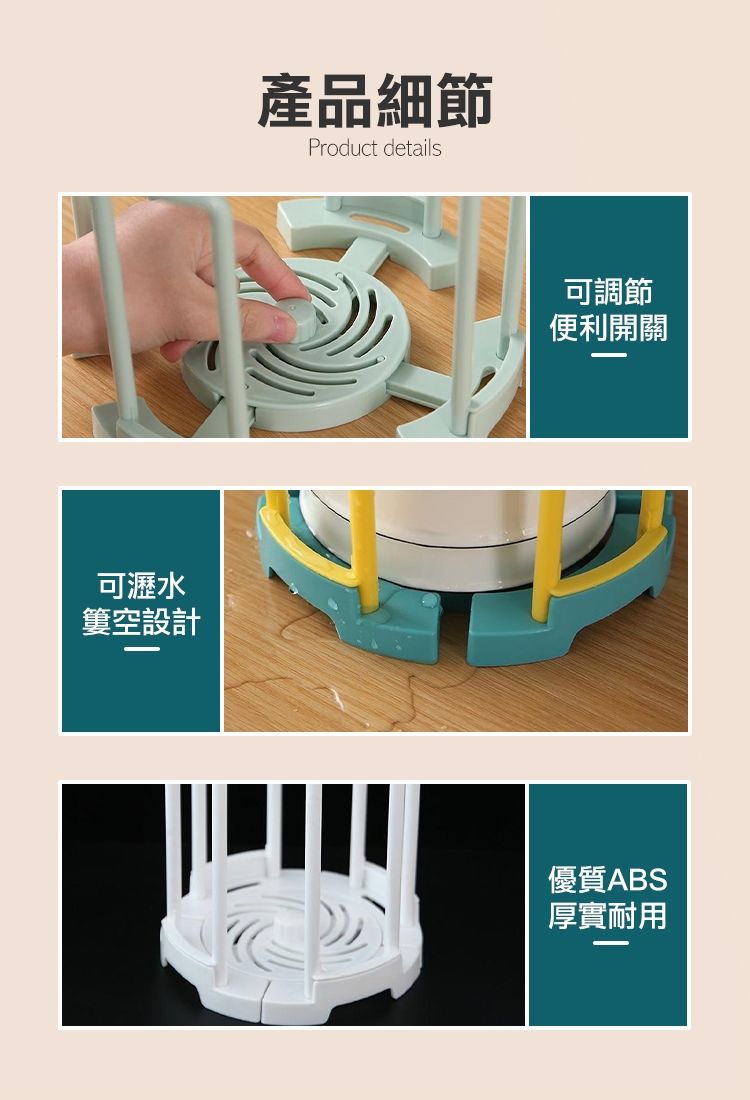 產品細節
Product details

可調節
便利開關

可瀝水
簍空設計

優質ABS
厚實耐用