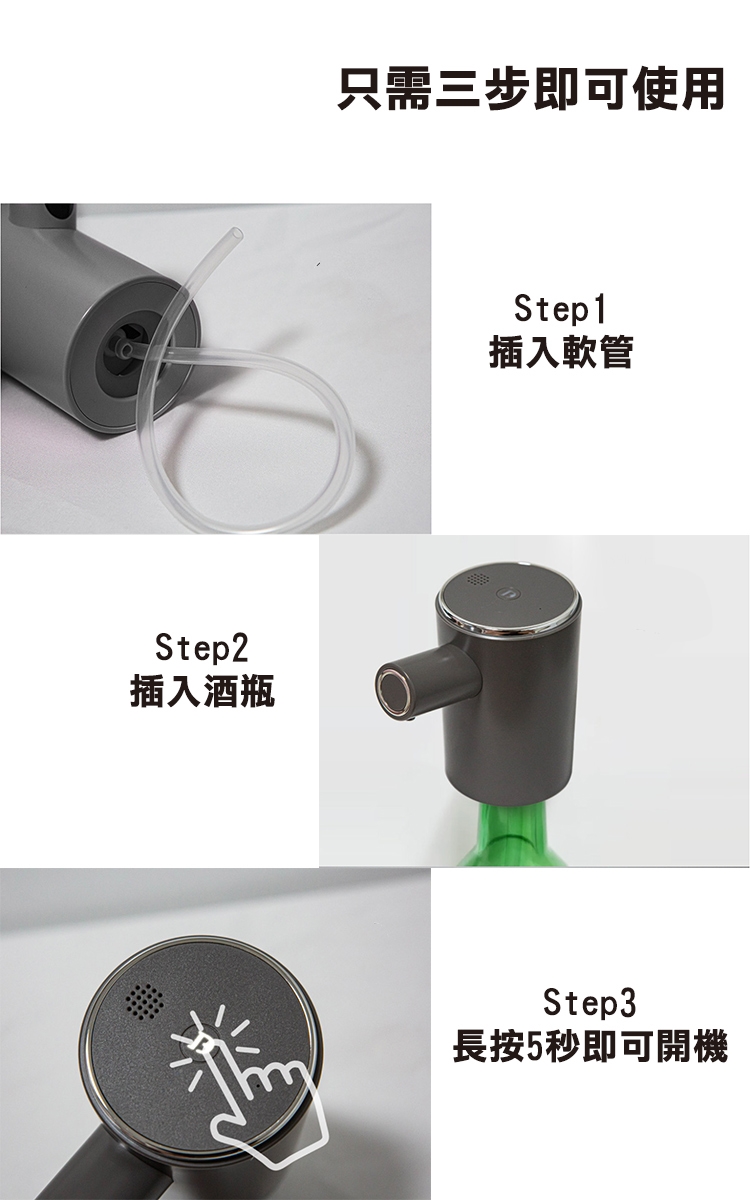 只需三步即可使用

Step1
插入軟管

Step2
插入酒瓶

Step3
長按5秒即可開機