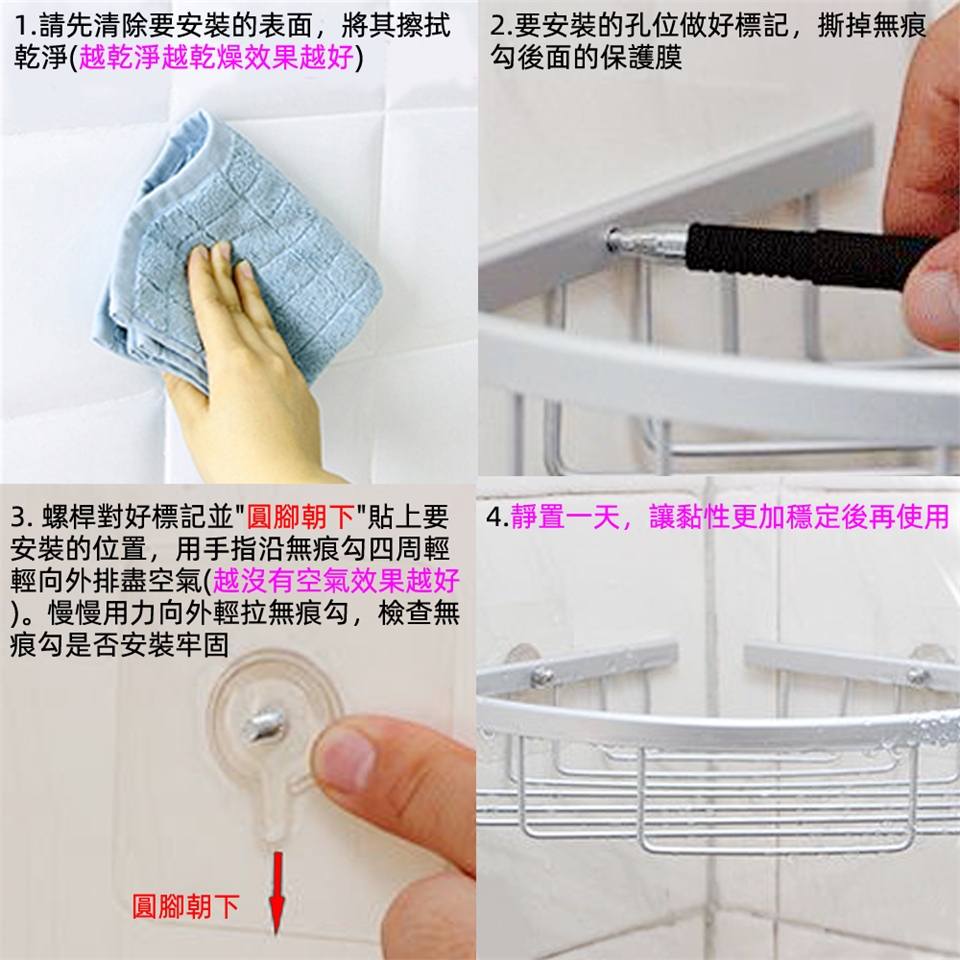 1.請先清除要安裝的表面，將其擦拭乾淨(越乾淨越乾燥效果越好)

2.要安裝的孔位做好標記，撕掉無痕勾後面的保護膜

3. 螺桿對好標記並"圓腳朝下"貼上要安裝的位置，用手指沿無痕勾四周輕輕向外排盡空氣(越沒有空氣效果越好)。慢慢用力向外輕拉無痕勾，檢查無痕勾是否安裝牢固

圓腳朝下

4.靜置一天，讓黏性更加穩定後再使用