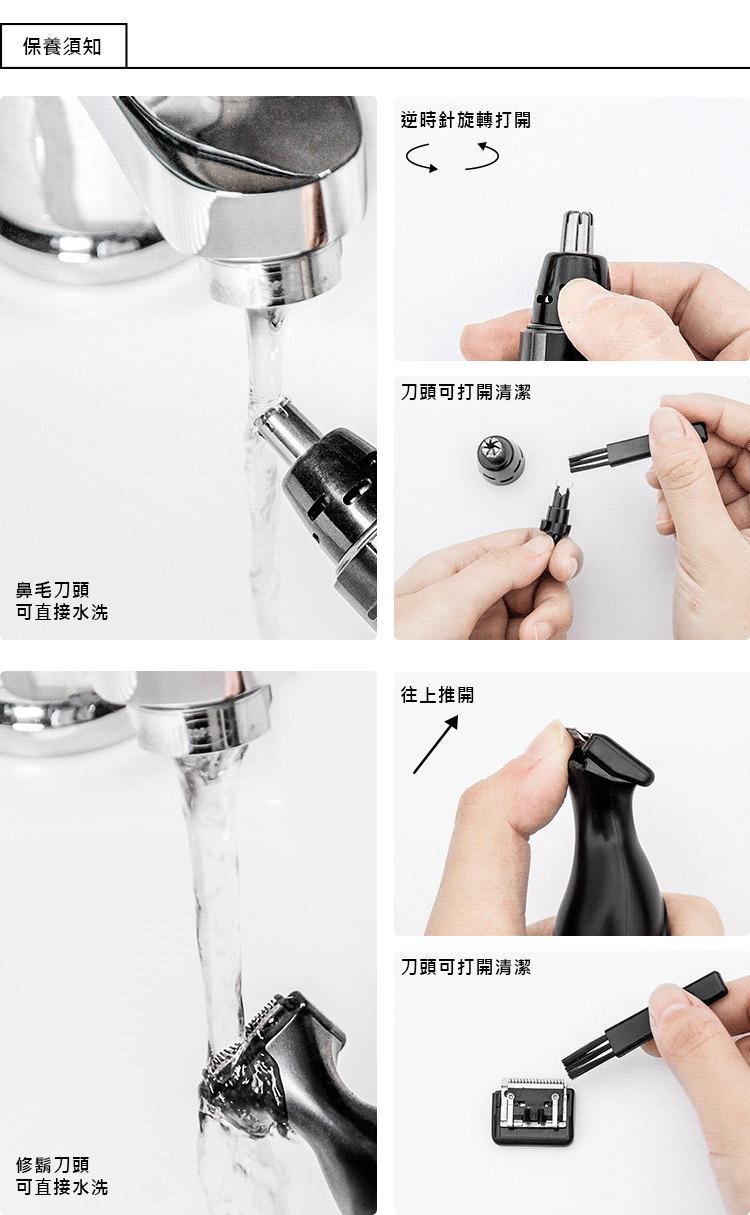 保養須知

鼻毛刀頭
可直接水洗

逆時針旋轉打開

刀頭可打開清潔

修鬍刀頭
可直接水洗

往上推開

刀頭可打開清潔