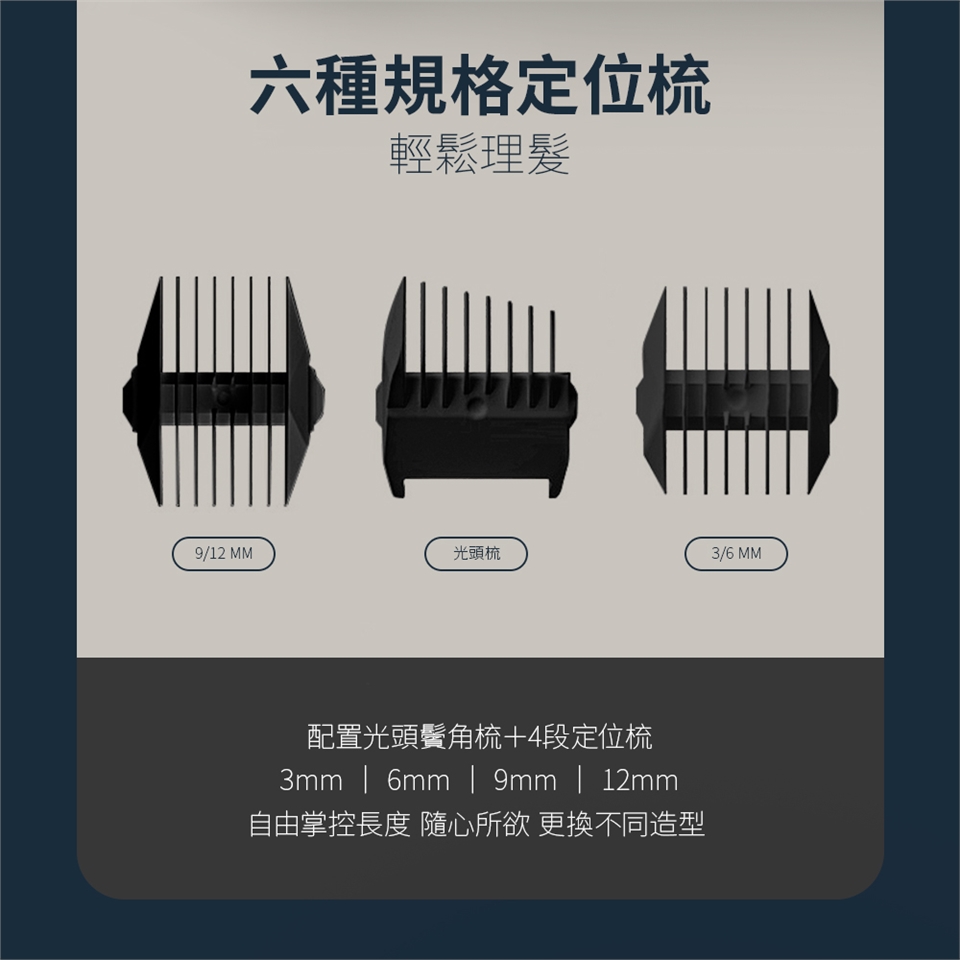 六種規格定位梳
輕鬆理髮

9/12 MM

光頭梳

3/6 MM

配置光頭鬢角梳+4段定位梳
3mm ｜ 6mm ｜ 9mm ｜ 12mm
自由掌控長度 隨心所欲 更換不同造型