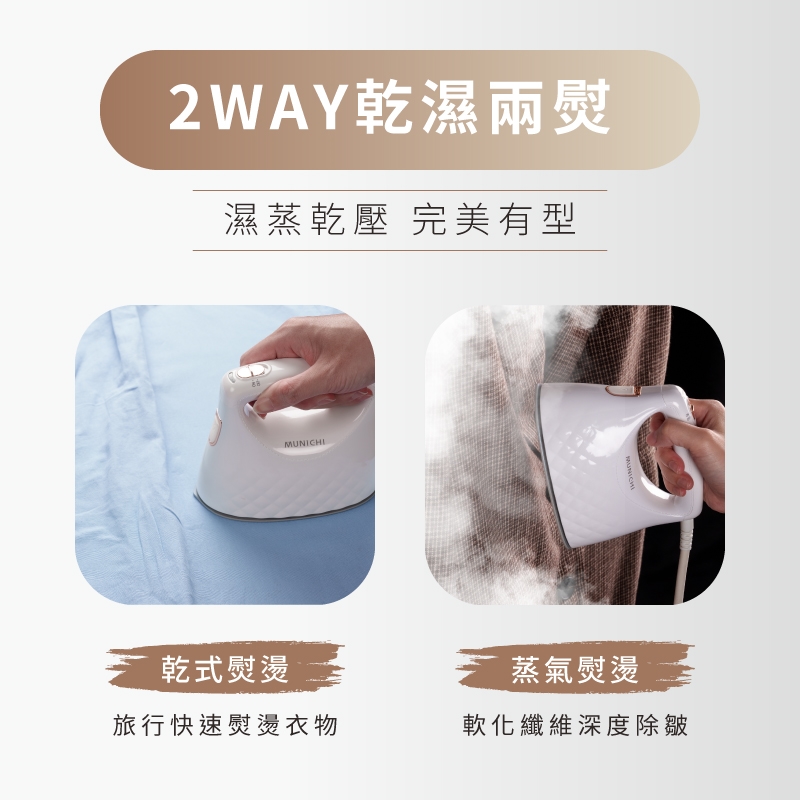 2WAY乾濕兩熨

濕蒸乾壓 完美有型

MUNICHI

MUNICHI

乾式熨燙

旅行快速熨燙衣物

蒸氣熨燙

軟化纖維深度除皺