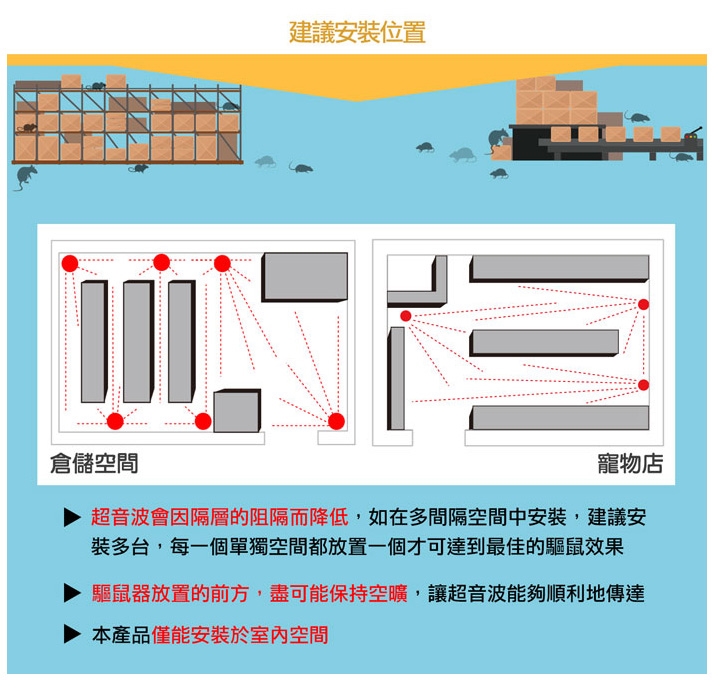 建議安裝位置

倉儲空間

寵物店

▶ 超音波會因隔層的阻隔而降低，如在多間隔空間中安裝，建議安裝多台，每一個單獨空間都放置一個才可達到最佳的驅鼠效果

▶ 驅鼠器放置的前方，盡可能保持空曠，讓超音波能夠順利地傳達

▶ 本產品僅能安裝於室內空間