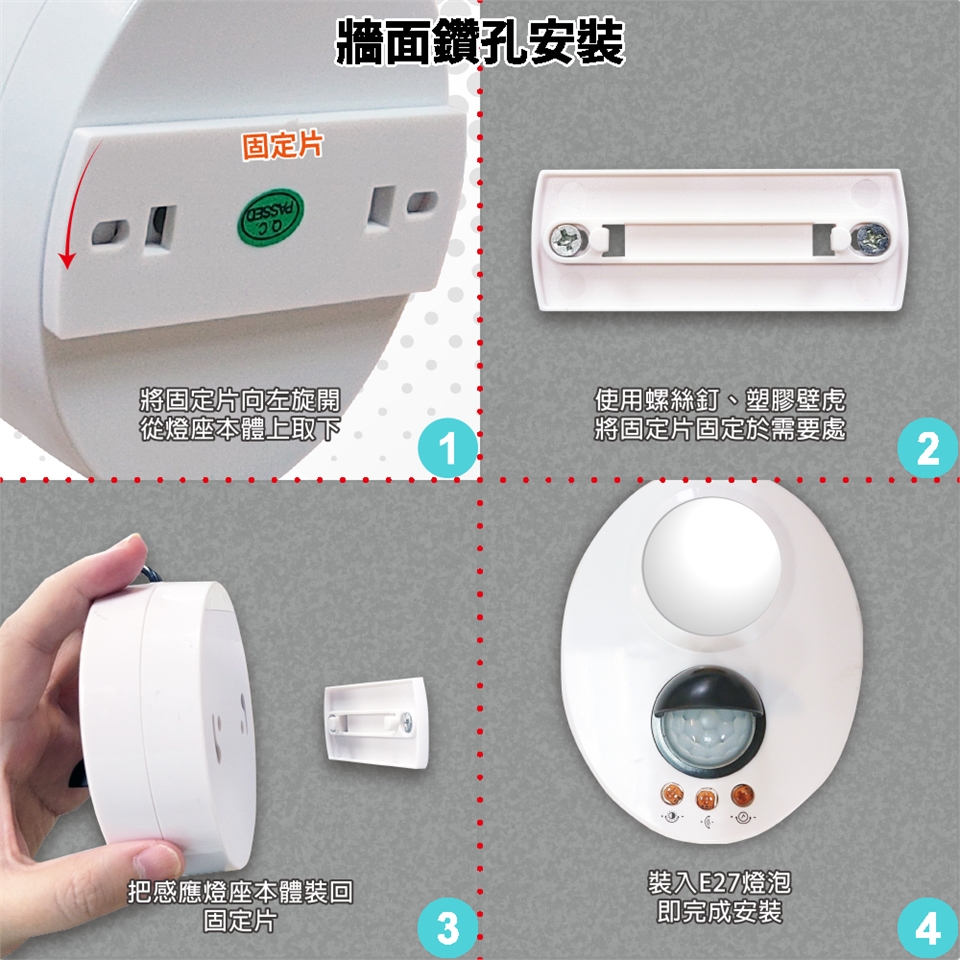 牆面鑽孔安裝

固定片

Q.C PASSED

將固定片向左旋開
從燈座本體上取下

1

使用螺絲釘、塑膠壁虎
將固定片固定於需要處

2

把感應燈座本體裝回
固定片

3

裝入E27燈泡
即完成安裝

4