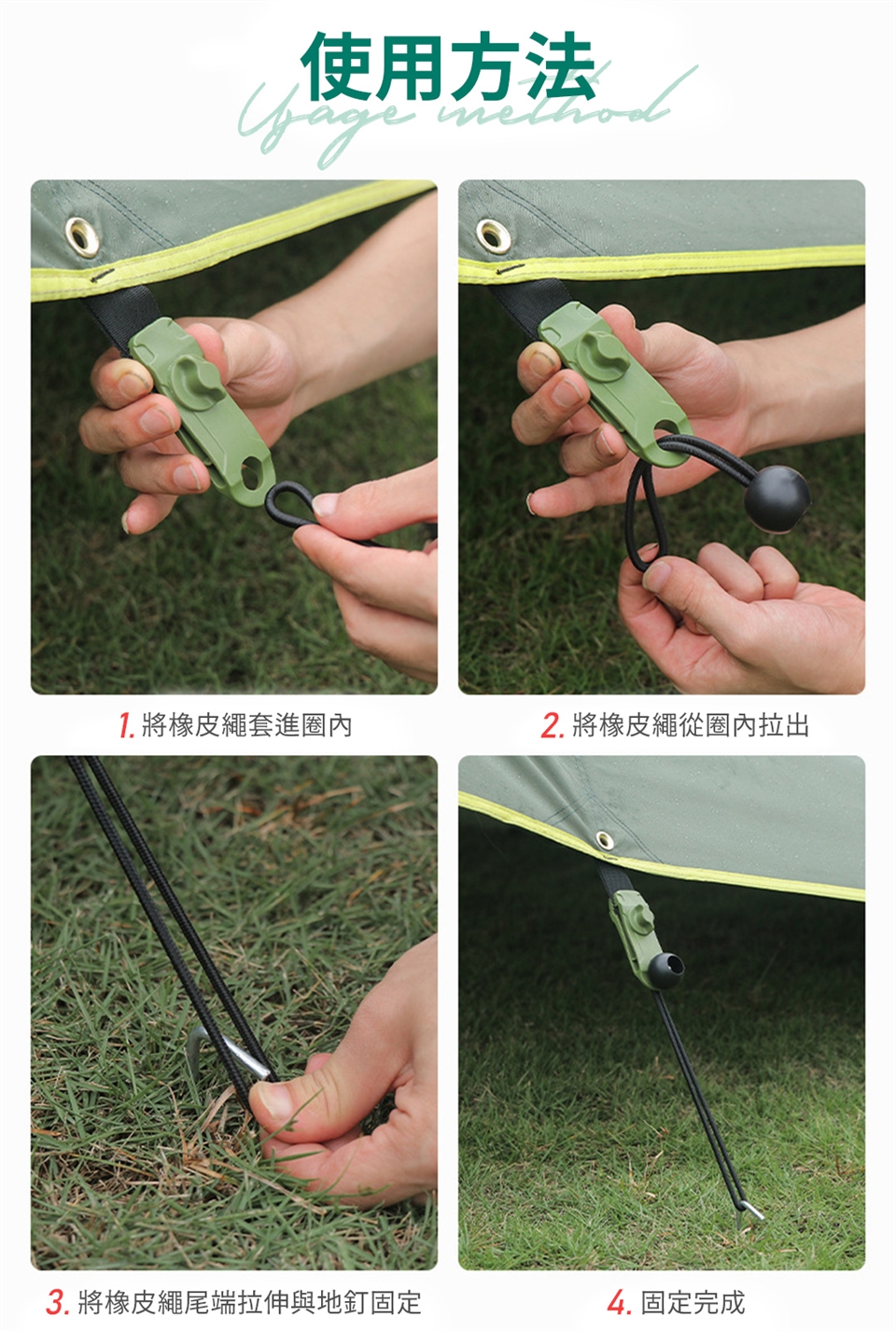 使用方法
Usage method

1. 將橡皮繩套進圈內

2. 將橡皮繩從圈內拉出

3. 將橡皮繩尾端拉伸與地釘固定

4. 固定完成