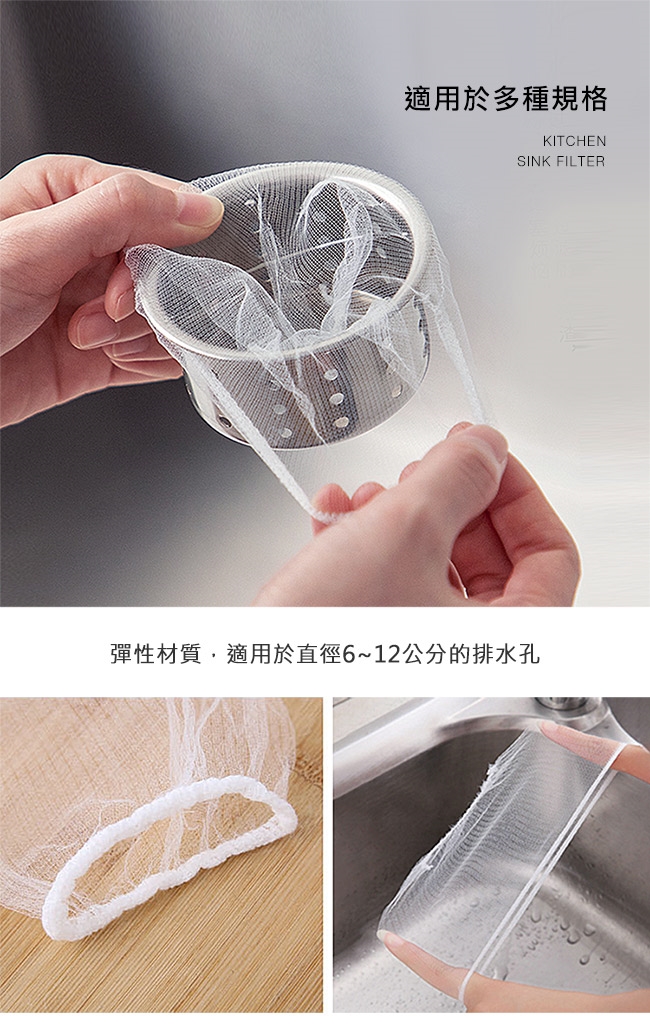 適用於多種規格

KITCHEN
SINK FILTER

彈性材質，適用於直徑6~12公分的排水孔