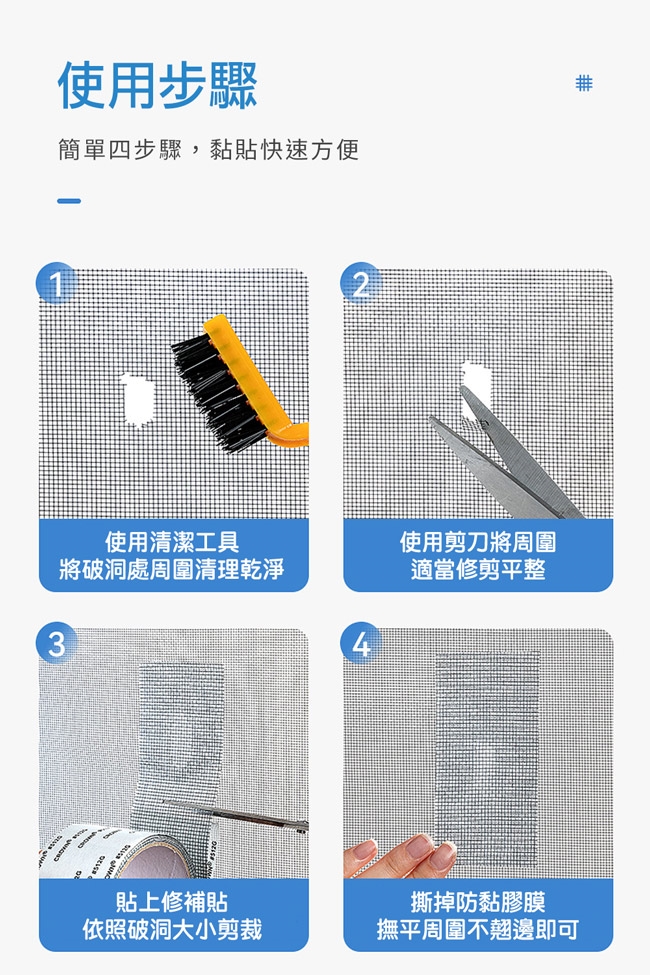 使用步驟

簡單四步驟，黏貼快速方便

1
使用清潔工具
將破洞處周圍清理乾淨

2
使用剪刀將周圍
適當修剪平整

3
貼上修補貼
依照破洞大小剪裁

4
撕掉防黏膠膜
撫平周圍不翹邊即可