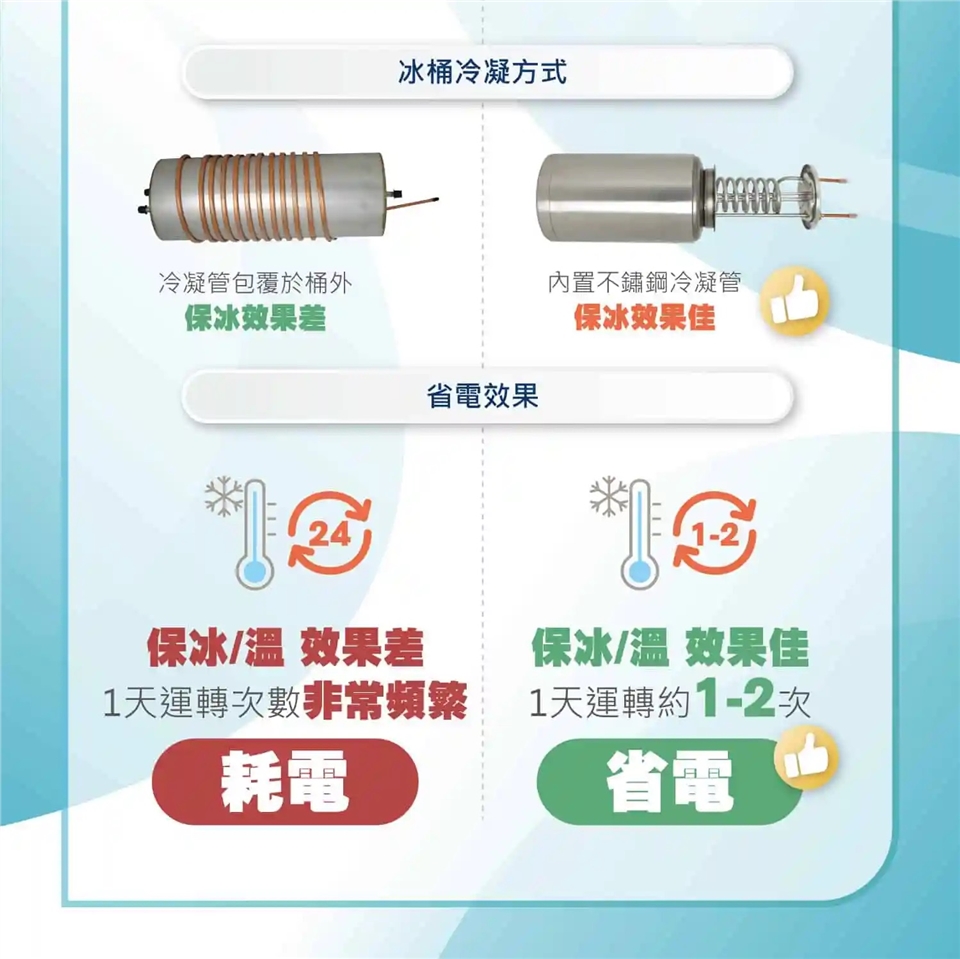 冰桶冷凝方式

冷凝管包覆於桶外
保冰效果差

內置不鏽鋼冷凝管
保冰效果佳

省電效果

24

保冰/溫 效果差
1天運轉次數非常頻繁

耗電

1-2

保冰/溫 效果佳
1天運轉約1-2次

省電