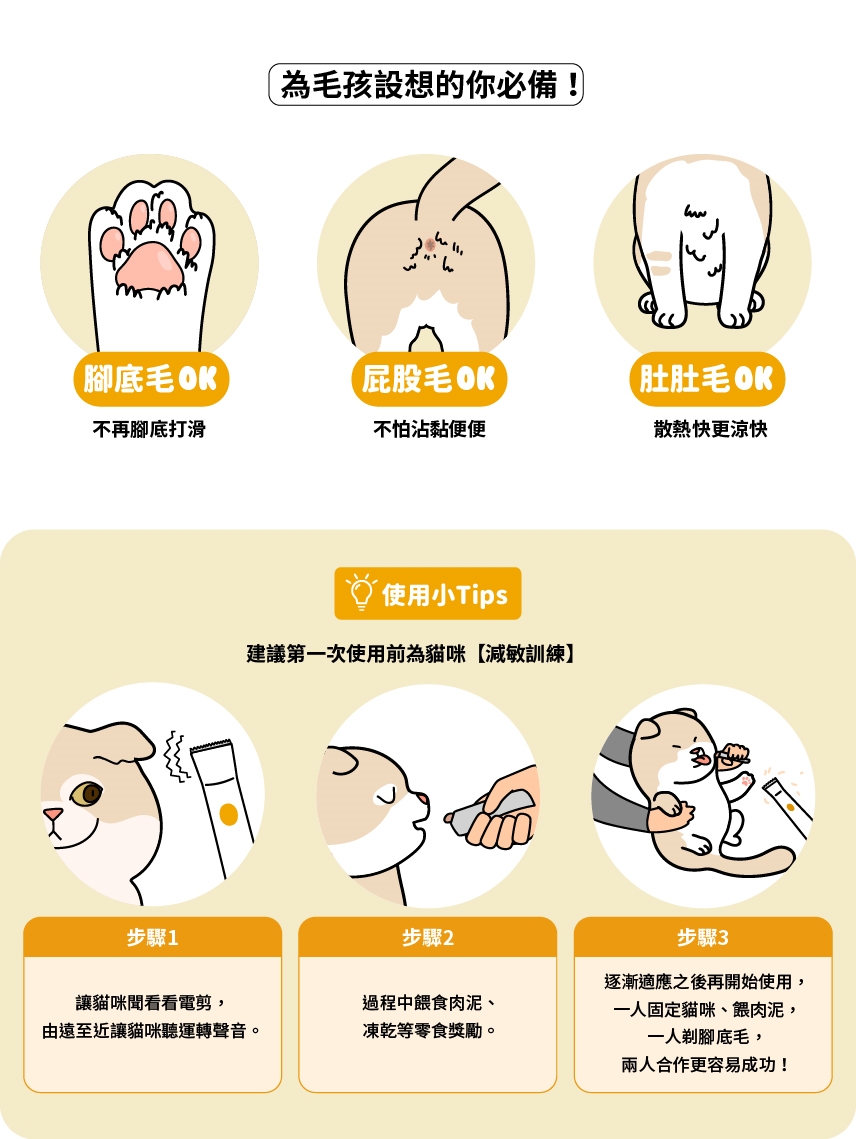 為毛孩設想的你必備！

腳底毛OK
不再腳底打滑

屁股毛OK
不怕沾黏便便

肚肚毛OK
散熱快更涼快

使用小Tips

建議第一次使用前為貓咪【減敏訓練】

步驟1
讓貓咪聞看看電剪，由遠至近讓貓咪聽運轉聲音。

步驟2
過程中餵食肉泥、凍乾等零食獎勵。

步驟3
逐漸適應之後再開始使用，一人固定貓咪、餵肉泥，一人剃腳底毛，兩人合作更容易成功！