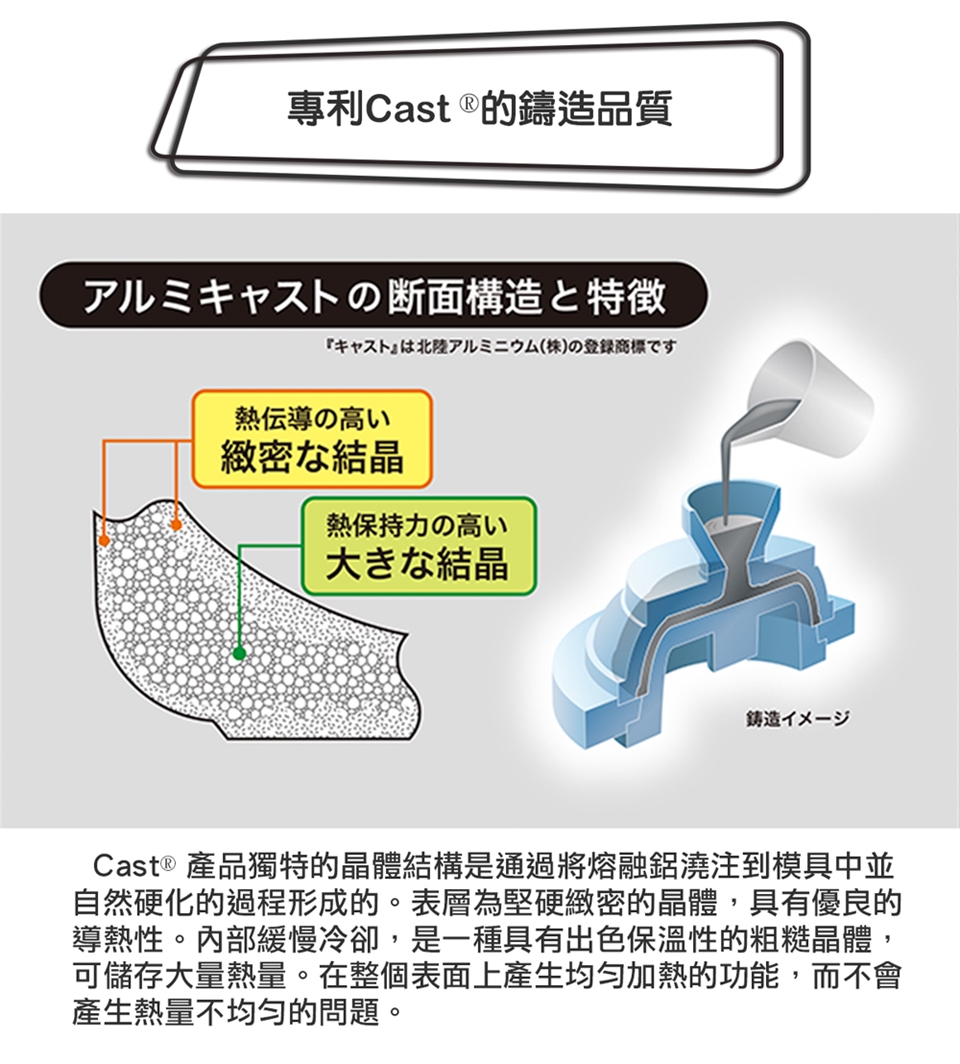 專利Cast ®的鑄造品質

アルミキャストの断面構造と特徴

『キャスト』は北陸アルミニウム(株)の登録商標です

熱伝導の高い
緻密な結晶

熱保持力の高い
大きな結晶

鋳造イメージ

Cast® 產品獨特的晶體結構是通過將熔融鋁澆注到模具中並自然硬化的過程形成的。表層為堅硬緻密的晶體，具有優良的導熱性。內部緩慢冷卻，是一種具有出色保溫性的粗糙晶體，可儲存大量熱量。在整個表面上產生均勻加熱的功能，而不會產生熱量不均勻的問題。