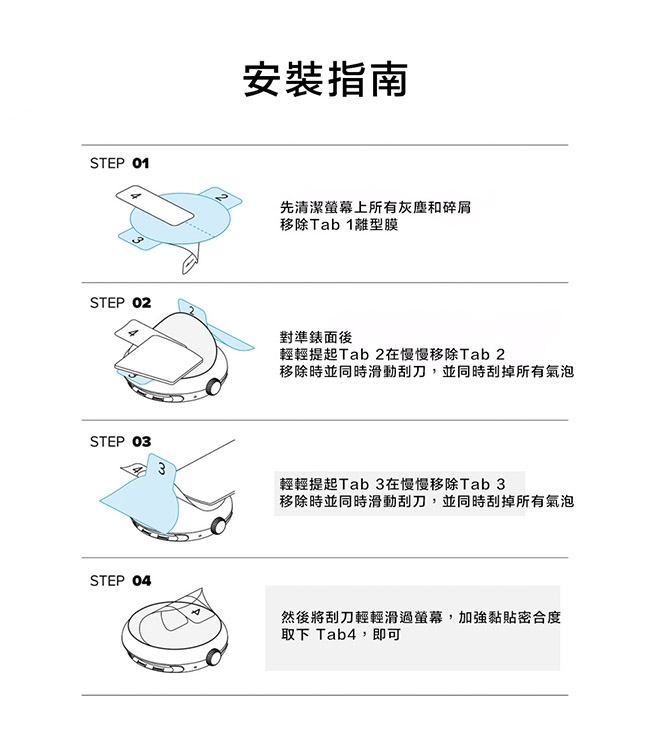 安裝指南

STEP 01

4
2
3

先清潔螢幕上所有灰塵和碎屑
移除Tab 1離型膜

STEP 02

2
4

對準錶面後
輕輕提起Tab 2在慢慢移除Tab 2
移除時並同時滑動刮刀，並同時刮掉所有氣泡

STEP 03

4
3

輕輕提起Tab 3在慢慢移除Tab 3
移除時並同時滑動刮刀，並同時刮掉所有氣泡

STEP 04

4

然後將刮刀輕輕滑過螢幕，加強黏貼密合度
取下 Tab4，即可