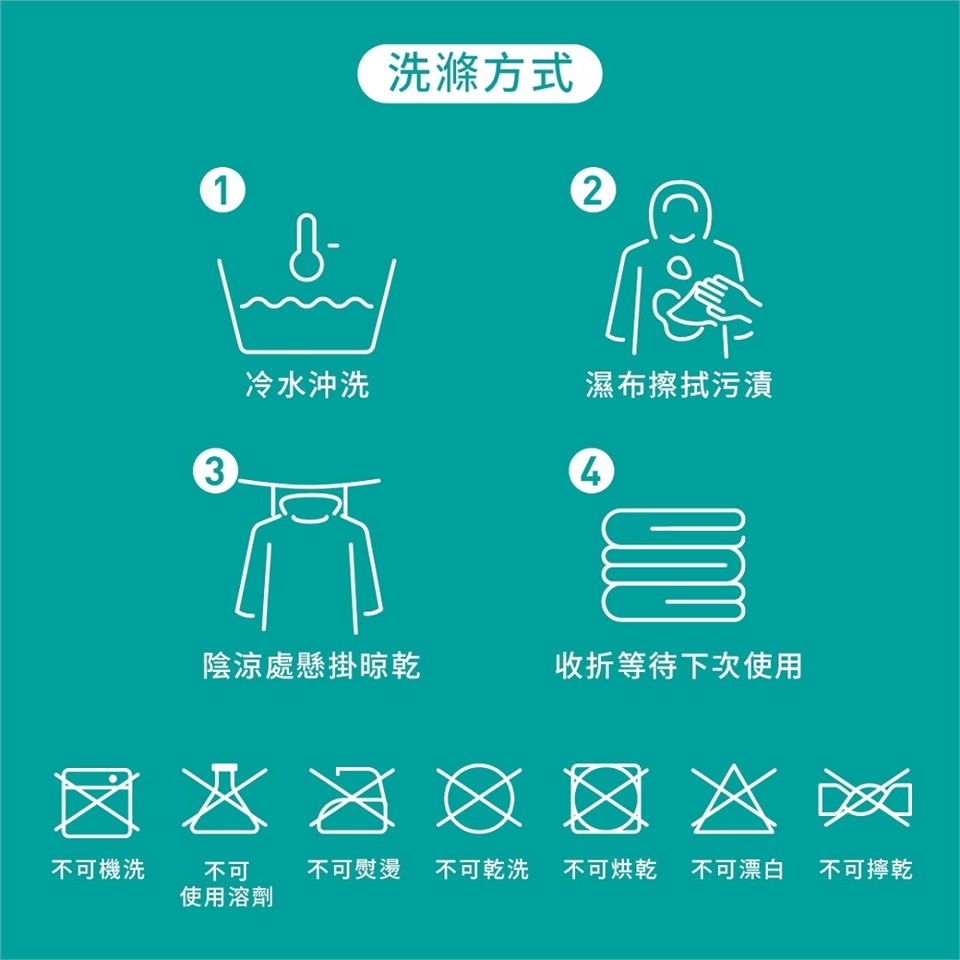 洗滌方式

1
冷水沖洗

2
濕布擦拭污漬

3
陰涼處懸掛晾乾

4
收折等待下次使用

不可機洗
不可使用溶劑
不可熨燙
不可乾洗
不可烘乾
不可漂白
不可擰乾