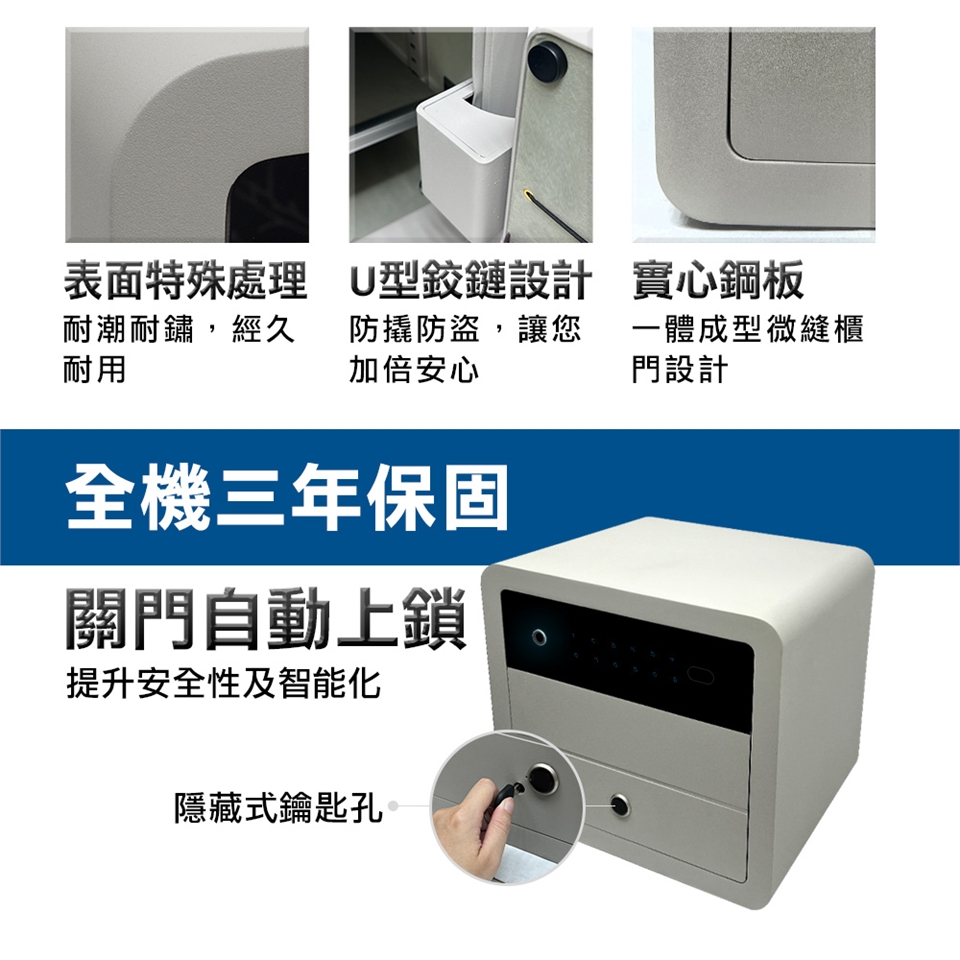 表面特殊處理
耐潮耐鏽，經久耐用

U型鉸鏈設計
防撬防盜，讓您加倍安心

實心鋼板
一體成型微縫櫃門設計

全機三年保固

關門自動上鎖
提升安全性及智能化

隱藏式鑰匙孔