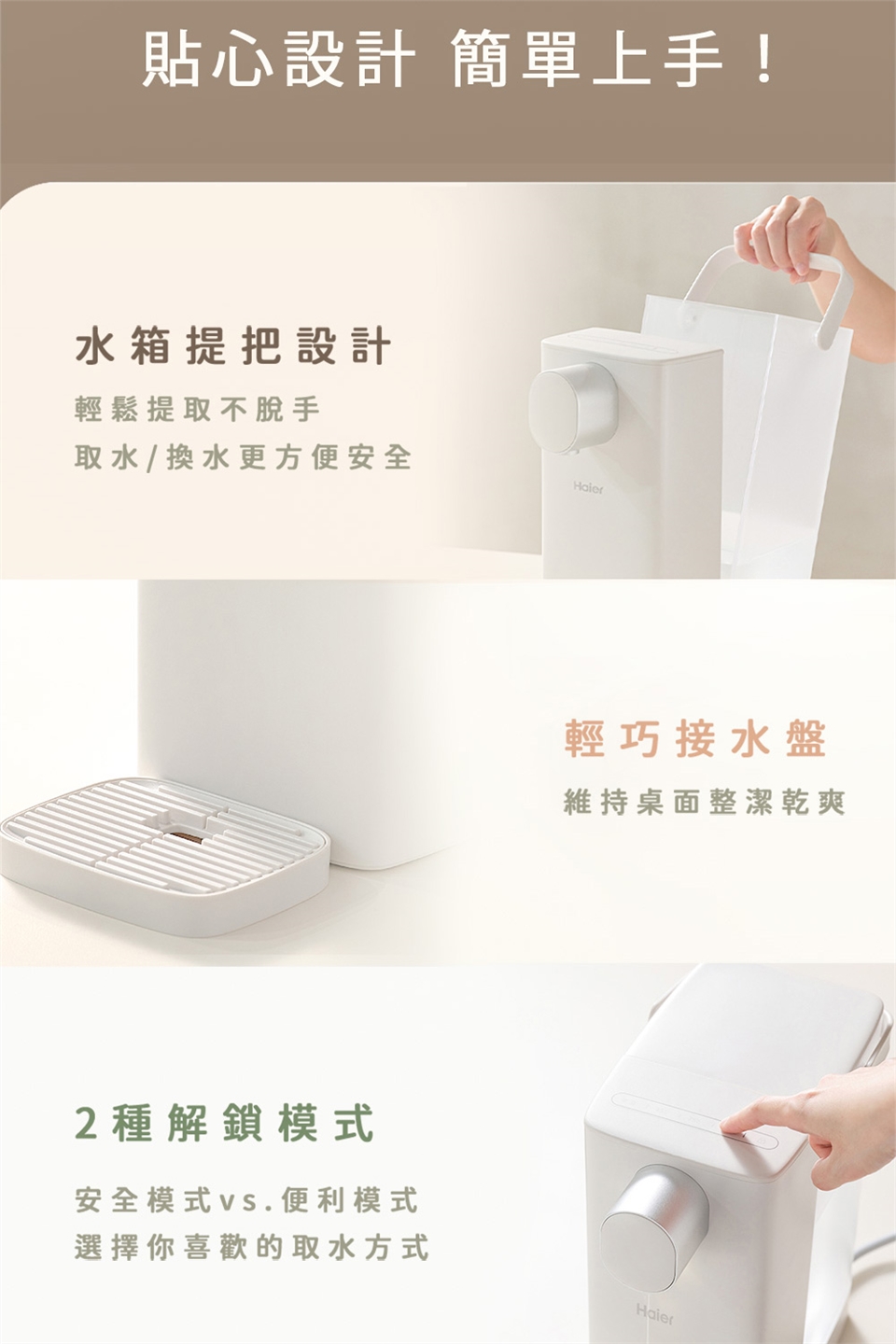 貼心設計 簡單上手！

水箱提把設計

輕鬆提取不脫手
取水/換水更方便安全

Haier

輕巧接水盤

維持桌面整潔乾爽

2種解鎖模式

安全模式vs.便利模式
選擇你喜歡的取水方式

Haier