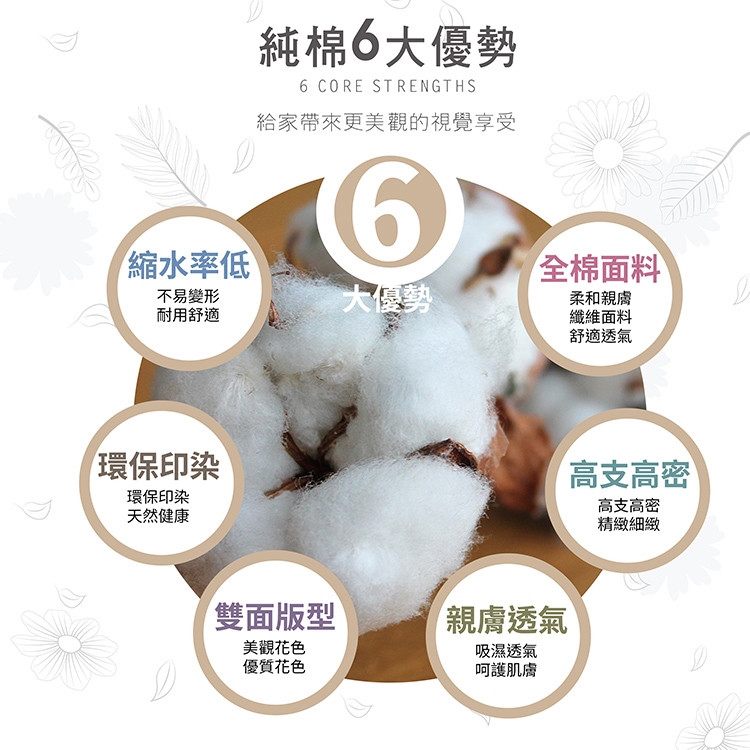 純棉6大優勢
6 CORE STRENGTHS
給家帶來更美觀的視覺享受

6
大優勢

縮水率低
不易變形
耐用舒適

全棉面料
柔和親膚
纖維面料
舒適透氣

環保印染
環保印染
天然健康

高支高密
高支高密
精緻細緻

雙面版型
美觀花色
優質花色

親膚透氣
吸濕透氣
呵護肌膚