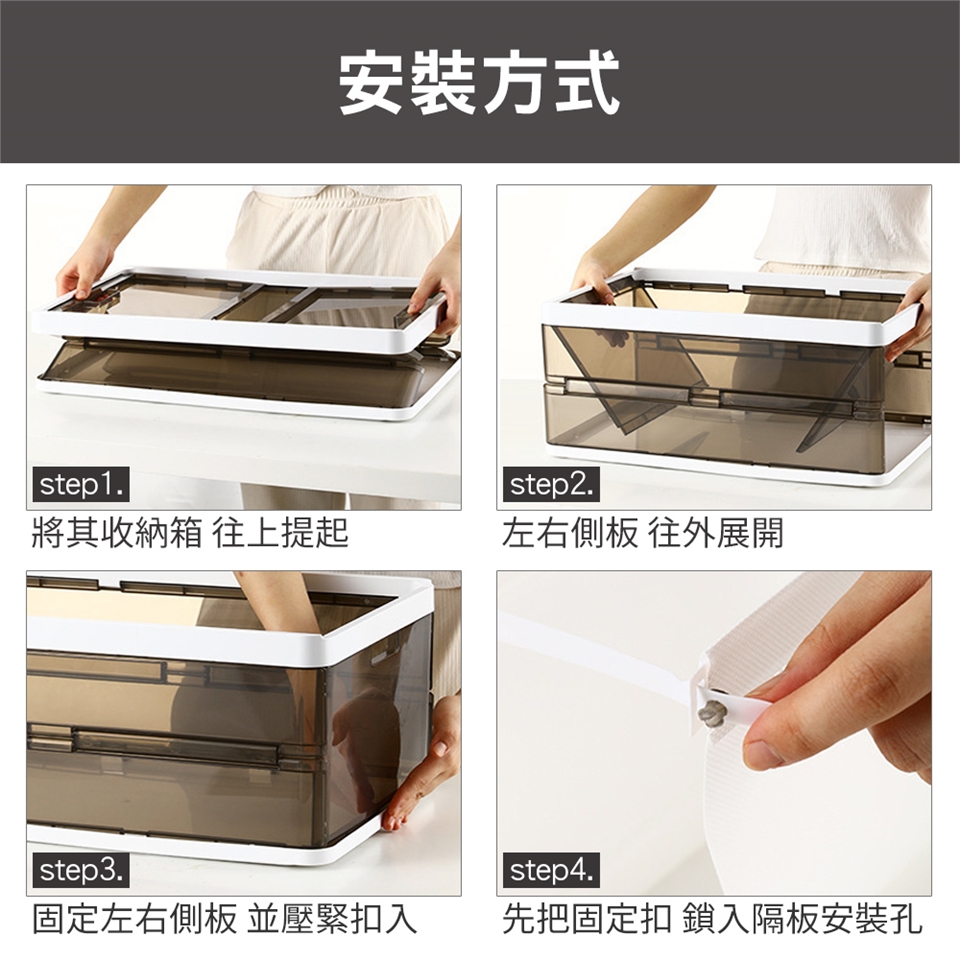 安裝方式

step1.
將其收納箱 往上提起

step2.
左右側板 往外展開

step3.
固定左右側板 並壓緊扣入

step4.
先把固定扣 鎖入隔板安裝孔