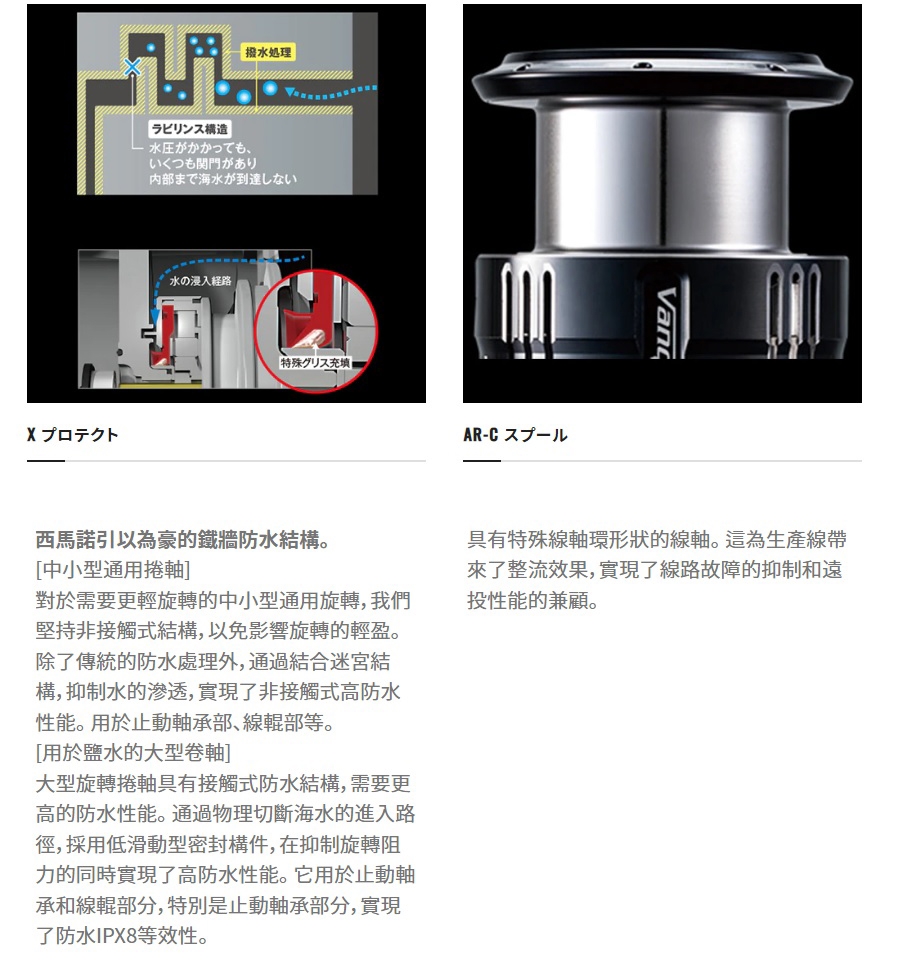 撥水処理

ラビリンス構造
水圧がかかっても、いくつも関門があり内部まで海水が到達しない

水の浸入経路

特殊グリス充填

X プロテクト

西馬諾引以為豪的鐵牆防水結構。
[中小型通用捲軸]
對於需要更輕旋轉的中小型通用旋轉，我們堅持非接觸式結構，以免影響旋轉的輕盈。除了傳統的防水處理外，通過結合迷宮結構，抑制水的滲透，實現了非接觸式高防水性能。用於止動軸承部、線輥部等。
[用於鹽水的大型卷軸]
大型旋轉捲軸具有接觸式防水結構，需要更高的防水性能。通過物理切斷海水的進入路徑，採用低滑動型密封構件，在抑制旋轉阻力的同時實現了高防水性能。它用於止動軸承和線輥部分，特別是止動軸承部分，實現了防水IPX8等效性。

Vanq

AR-C スプール

具有特殊線軸環形狀的線軸。這為生產線帶來了整流效果，實現了線路故障的抑制和遠投性能的兼顧。