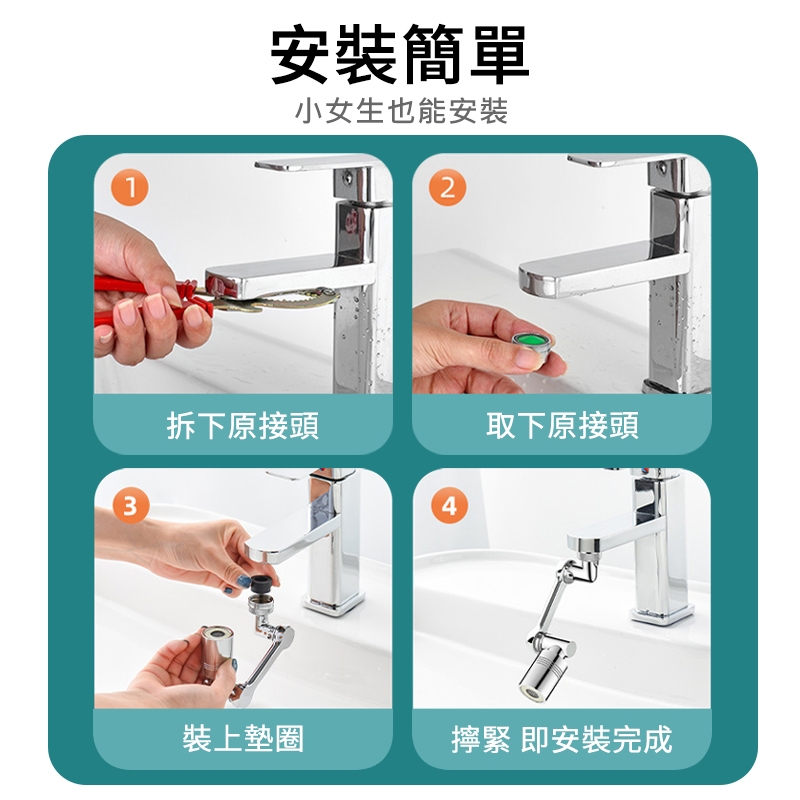 安裝簡單

小女生也能安裝

1

拆下原接頭

2

取下原接頭

3

裝上墊圈

4

擰緊 即安裝完成