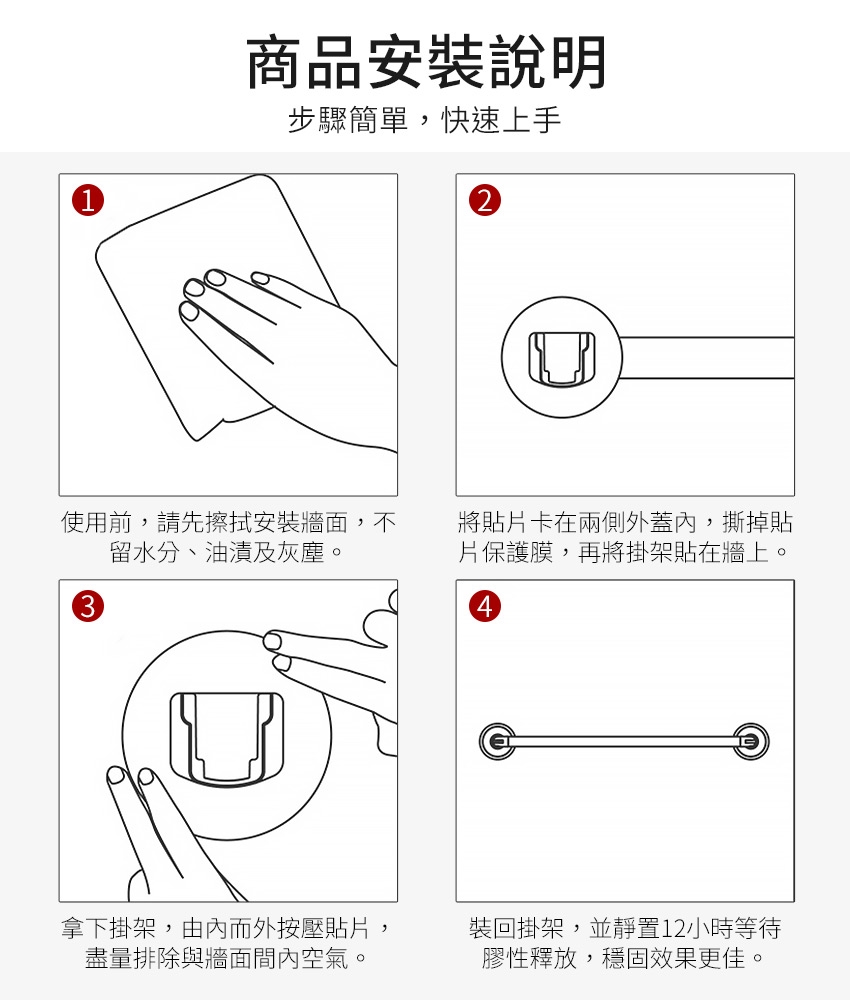 商品安裝說明
步驟簡單，快速上手

1

使用前，請先擦拭安裝牆面，不留水分、油漬及灰塵。

2

將貼片卡在兩側外蓋內，撕掉貼片保護膜，再將掛架貼在牆上。

3

拿下掛架，由內而外按壓貼片，盡量排除與牆面間內空氣。

4

裝回掛架，並靜置12小時等待膠性釋放，穩固效果更佳。