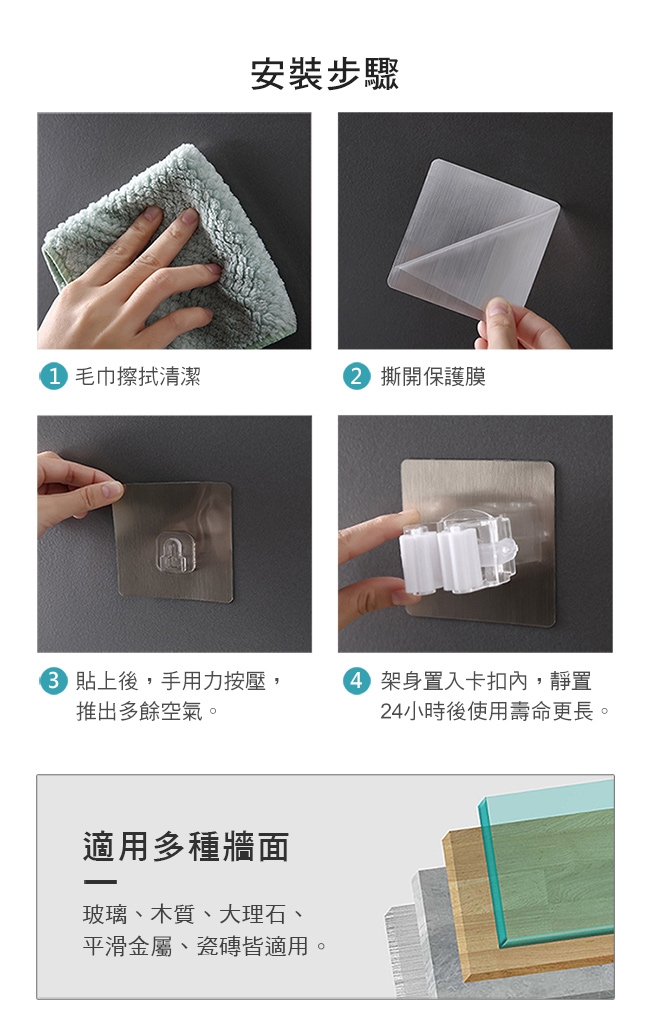 安裝步驟

1 毛巾擦拭清潔

2 撕開保護膜

3 貼上後，手用力按壓，推出多餘空氣。

4 架身置入卡扣內，靜置24小時後使用壽命更長。

適用多種牆面

玻璃、木質、大理石、平滑金屬、瓷磚皆適用。