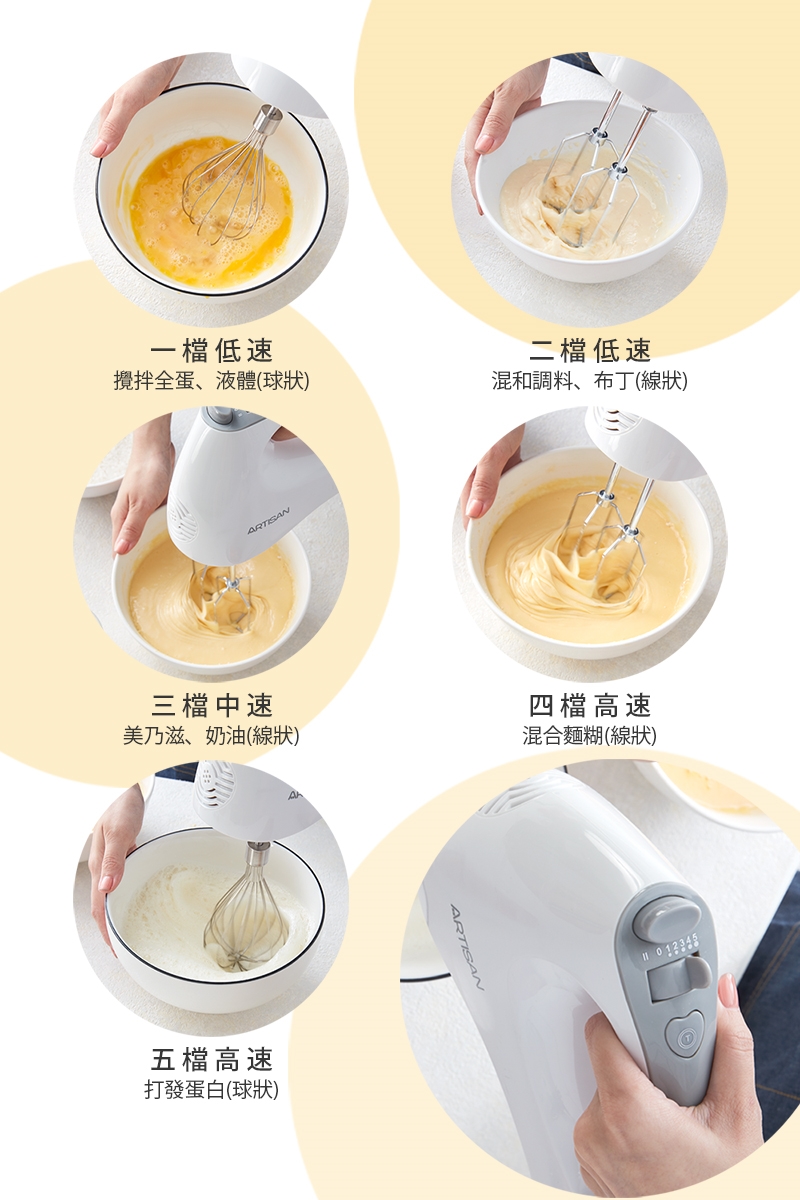 一檔低速
攪拌全蛋、液體(球狀)

二檔低速
混和調料、布丁(線狀)

ARTISAN

三檔中速
美乃滋、奶油(線狀)

四檔高速
混合麵糊(線狀)

五檔高速
打發蛋白(球狀)

ARTISAN

0 1 2 3 4 5