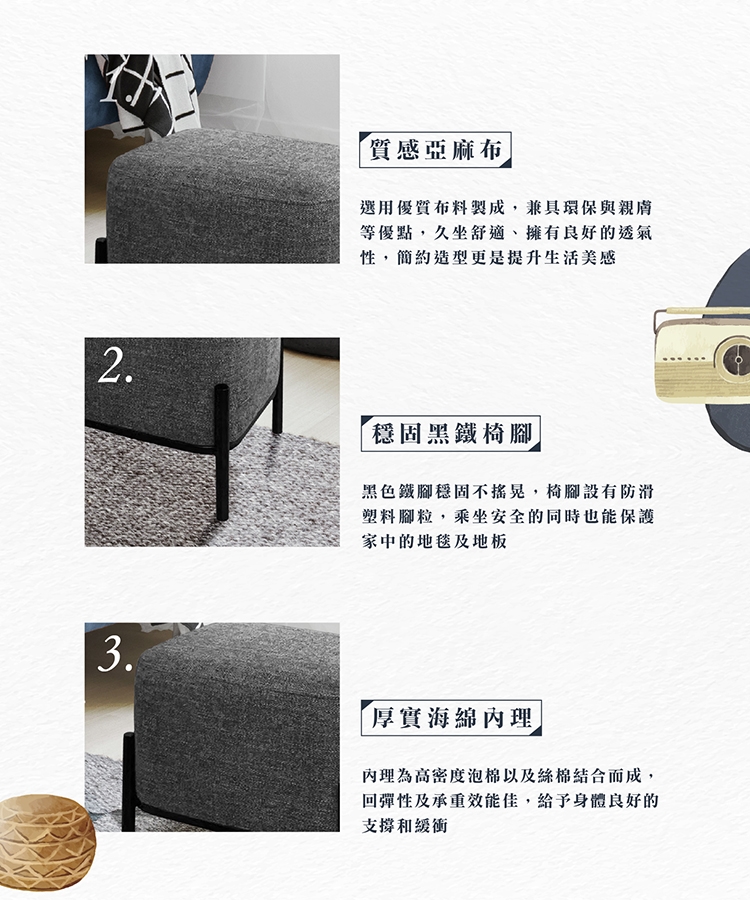 1.

質感亞麻布

選用優質布料製成，兼具環保與親膚等優點，久坐舒適、擁有良好的透氣性，簡約造型更是提升生活美感

2.

穩固黑鐵椅腳

黑色鐵腳穩固不搖晃，椅腳設有防滑塑料腳粒，乘坐安全的同時也能保護家中的地毯及地板

3.

厚實海綿內理

內理為高密度泡棉以及絲棉結合而成，回彈性及承重效能佳，給予身體良好的支撐和緩衝