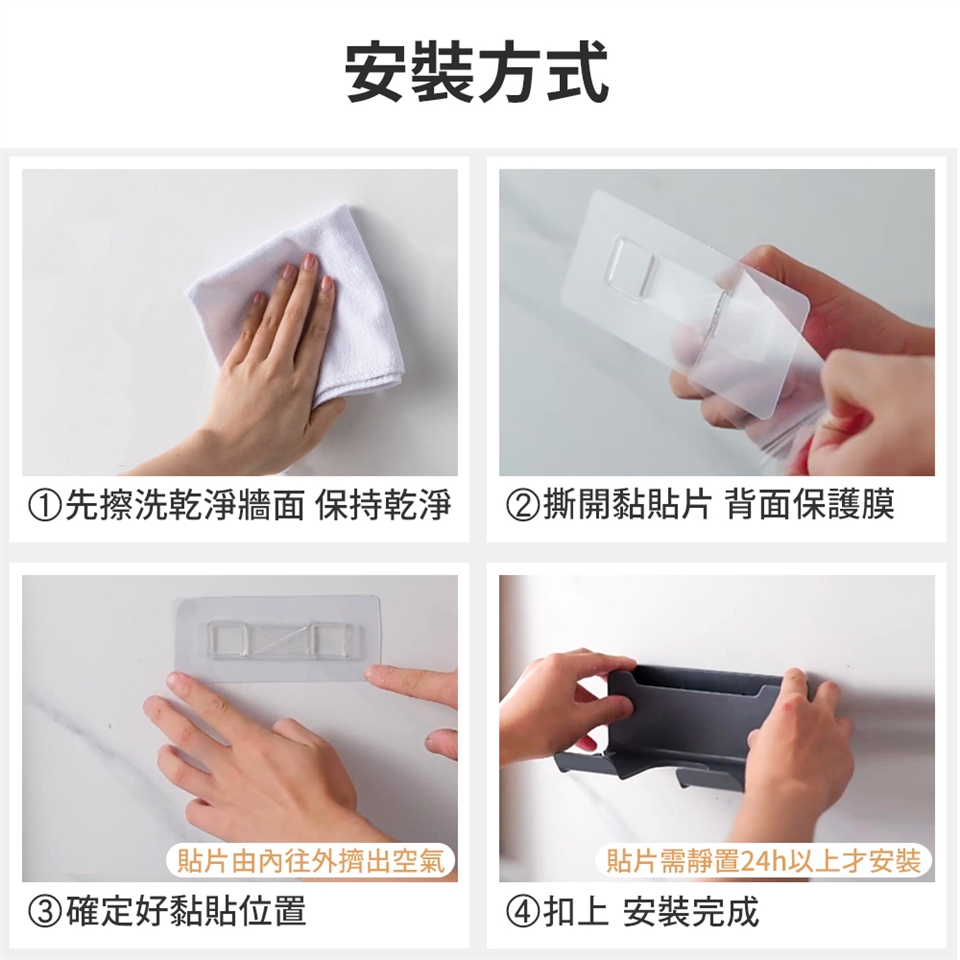 安裝方式

①先擦洗乾淨牆面 保持乾淨

②撕開黏貼片 背面保護膜

貼片由內往外擠出空氣

③確定好黏貼位置

貼片需靜置24h以上才安裝

④扣上 安裝完成