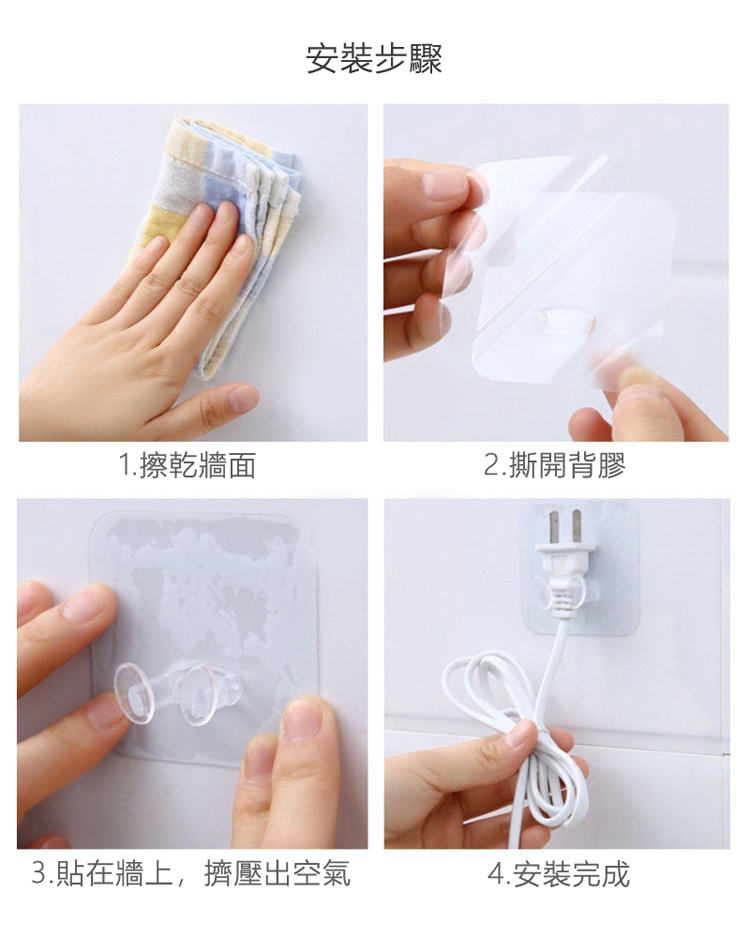 安裝步驟

1.擦乾牆面

2.撕開背膠

3.貼在牆上，擠壓出空氣

4.安裝完成