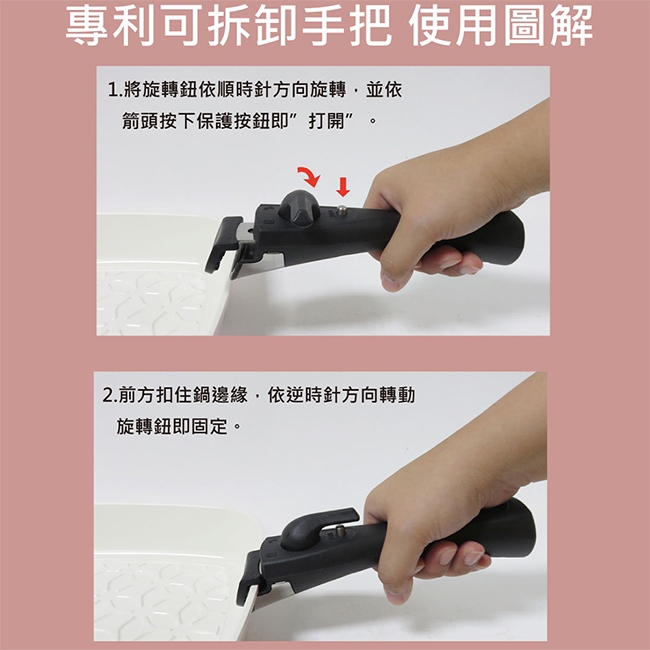 專利可拆卸手把 使用圖解

1.將旋轉鈕依順時針方向旋轉，並依箭頭按下保護按鈕即”打開”。

2.前方扣住鍋邊緣，依逆時針方向轉動旋轉鈕即固定。