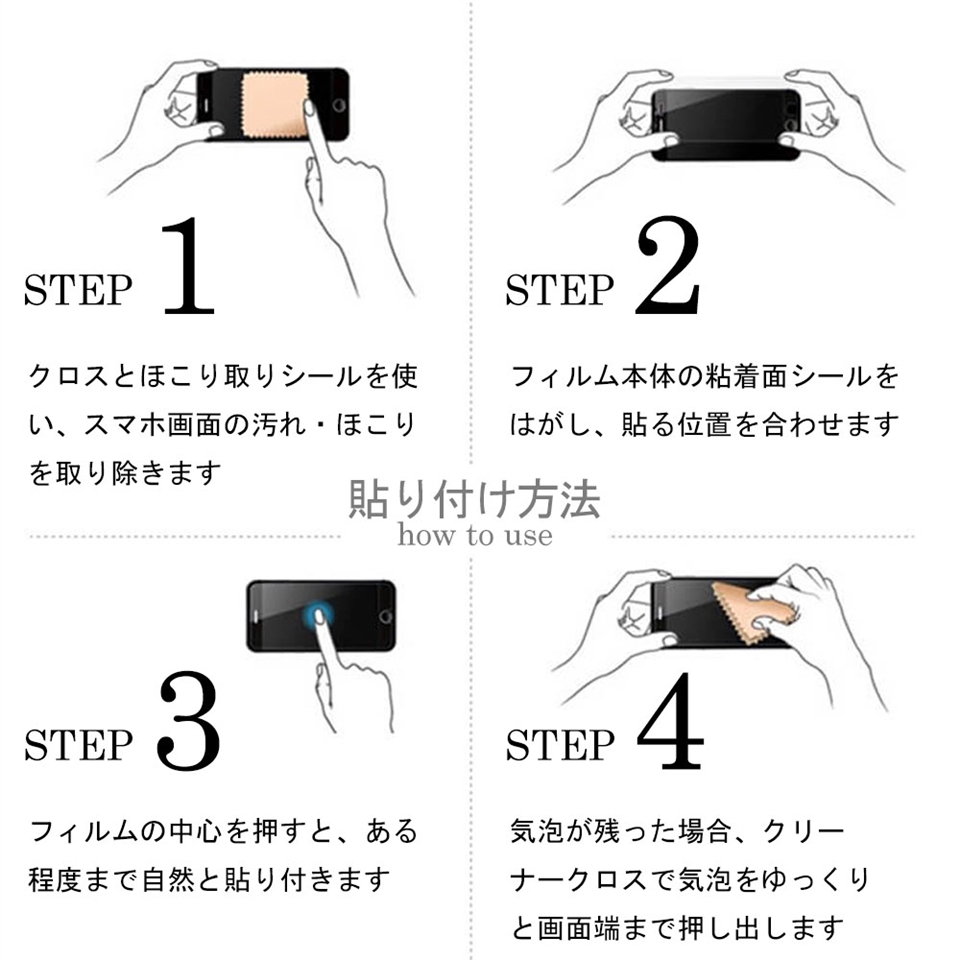 STEP 1

クロスとほこり取りシールを使い、スマホ画面の汚れ・ほこりを取り除きます

STEP 2

フィルム本体の粘着面シールをはがし、貼る位置を合わせます

貼り付け方法
how to use

STEP 3

フィルムの中心を押すと、ある程度まで自然と貼り付きます

STEP 4

気泡が残った場合、クリーナークロスで気泡をゆっくりと画面端まで押し出します