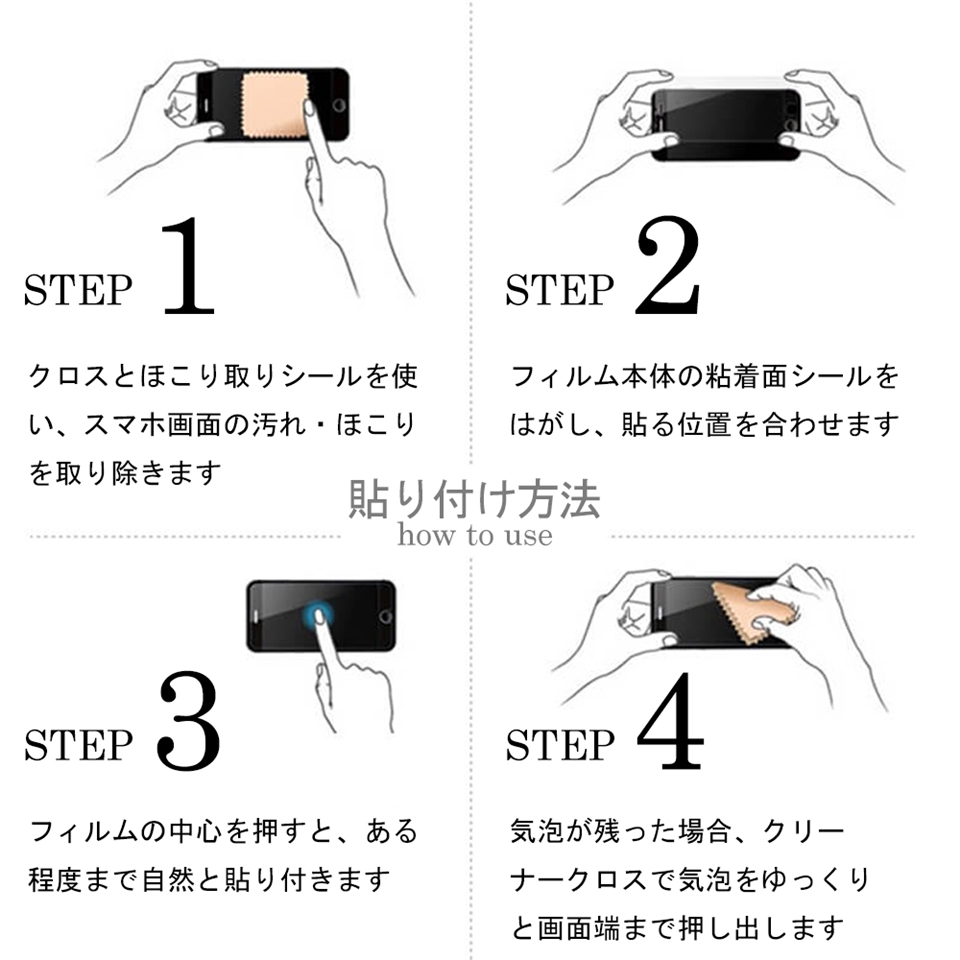 STEP 1

クロスとほこり取りシールを使い、スマホ画面の汚れ・ほこりを取り除きます

STEP 2

フィルム本体の粘着面シールをはがし、貼る位置を合わせます

貼り付け方法
how to use

STEP 3

フィルムの中心を押すと、ある程度まで自然と貼り付きます

STEP 4

気泡が残った場合、クリーナークロスで気泡をゆっくりと画面端まで押し出します